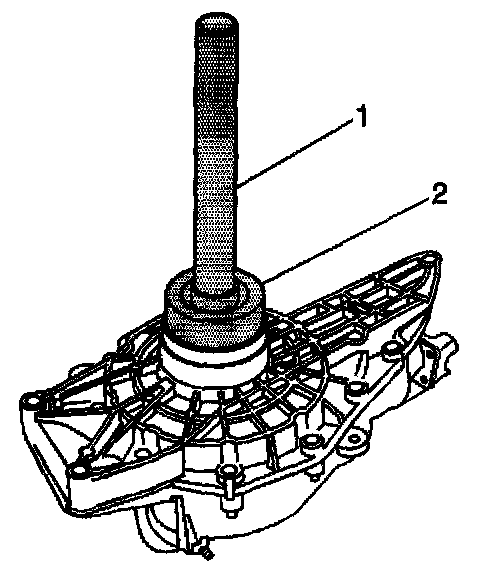 1
2