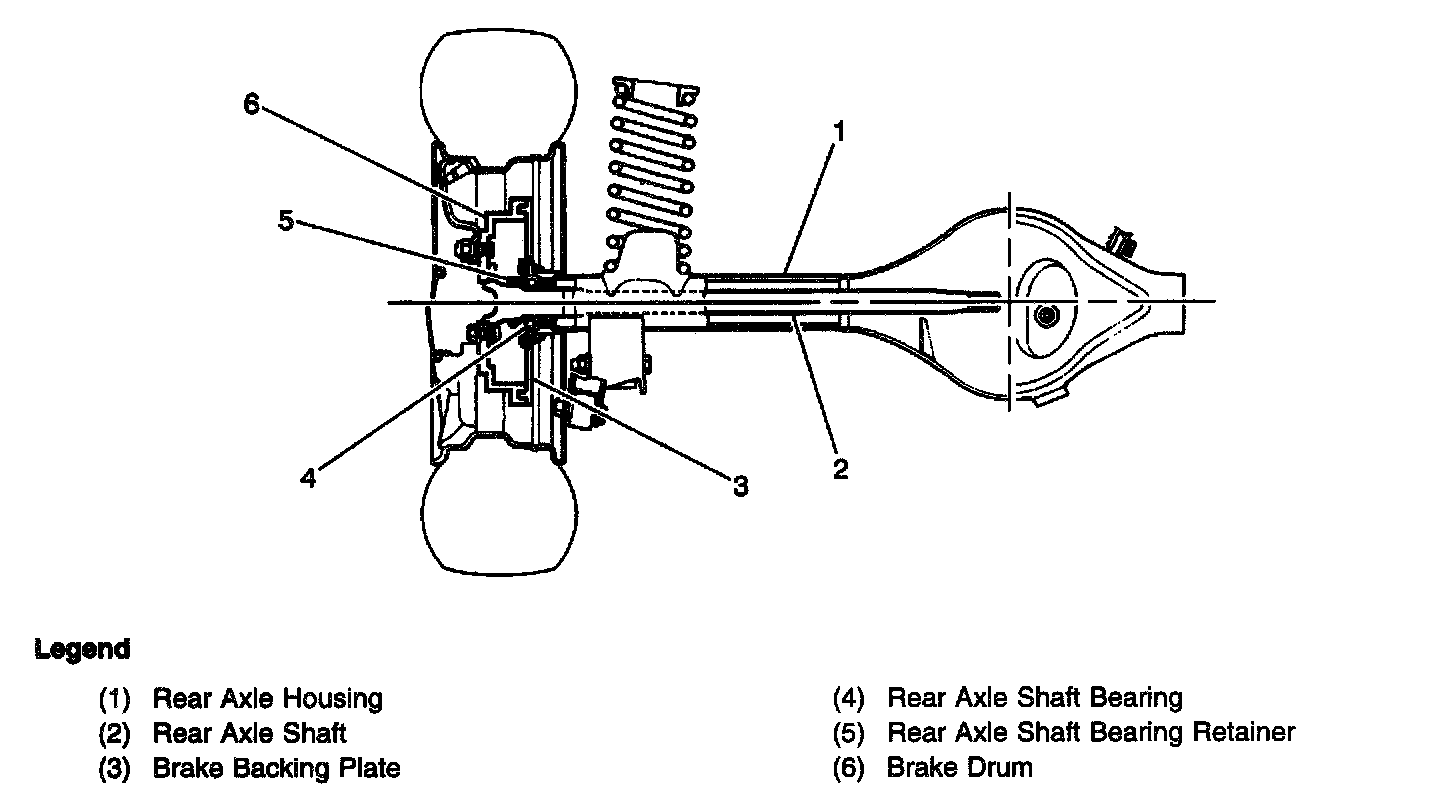 6
1
5
4
3
2

Legend

(1) Rear Axle Housing
(2) Rear Axle Shaft
(3) Brake Backing Plate

(4) Rear Axle Shaft Bearing
(5) Rear Axle Shaft Bearing Retainer
(6) Brake Drum