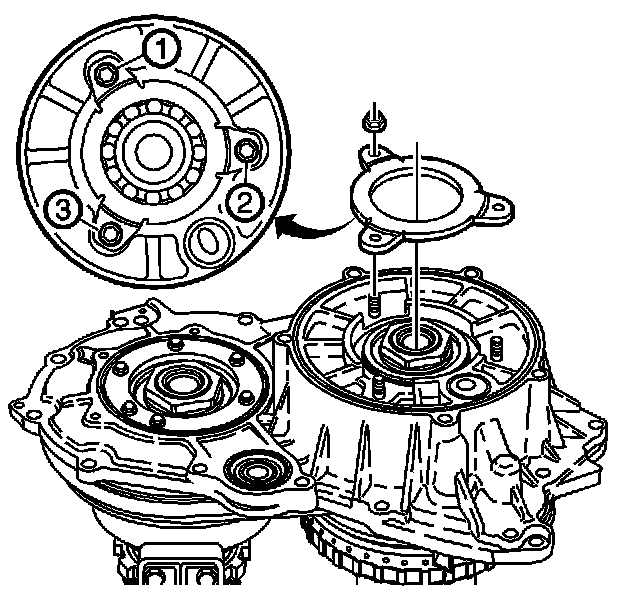 1
2
3