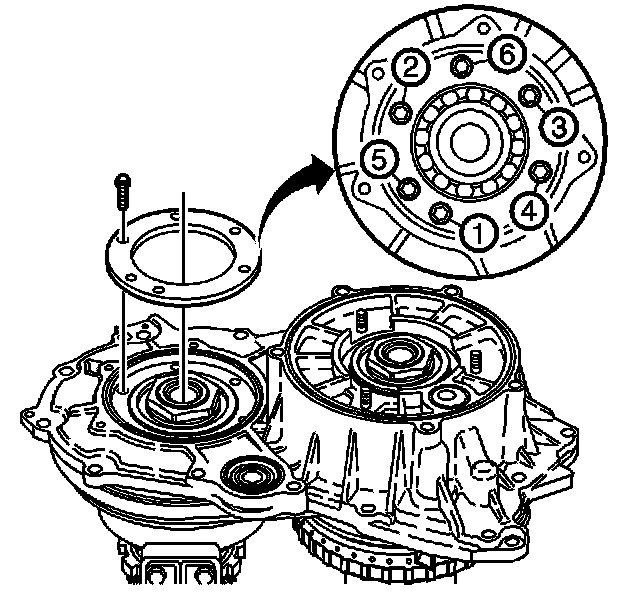 2
6
3
5
4
1