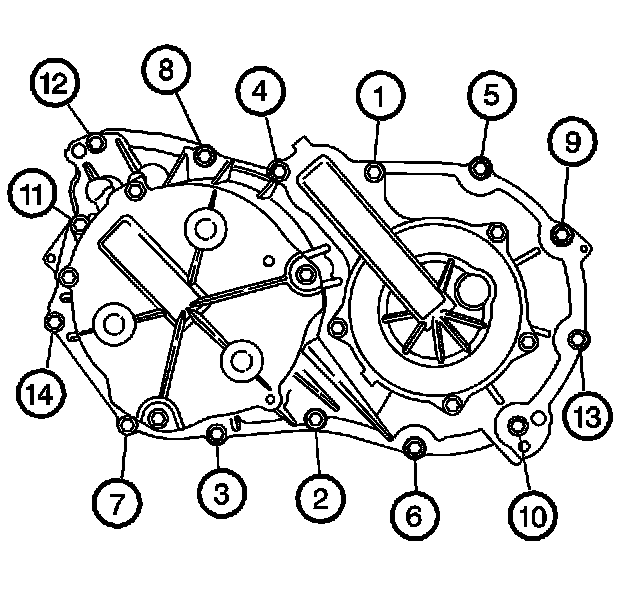 12
8
4
1
5
9
11
14
13
7
3
2
6
10