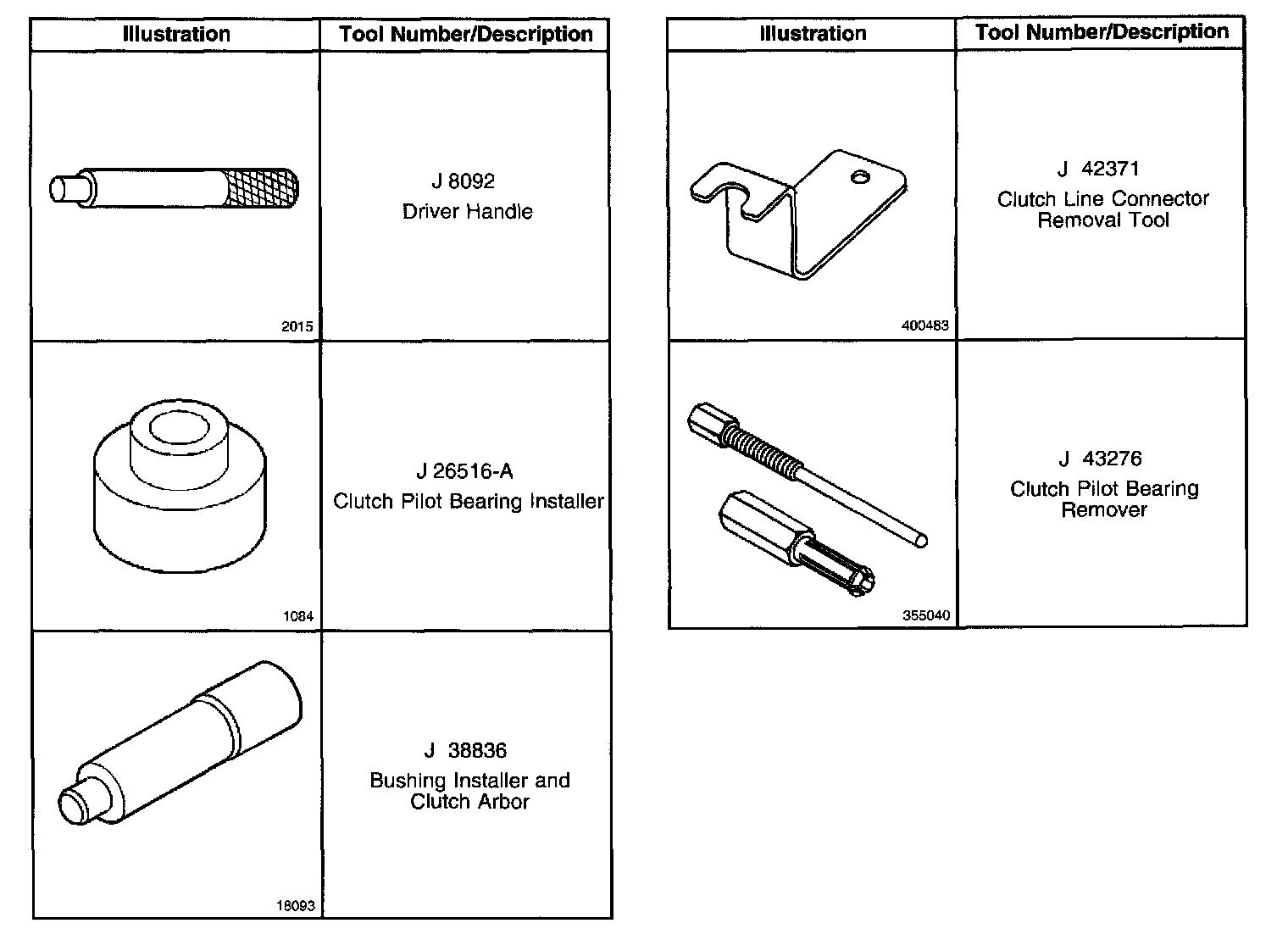 | Illustration | Tool Number/Description |
|---|---|
| 2015 | J 8092 Driver Handle |
| 1084 | J 26516-A Clutch Pilot Bearing Installer |
| 18093 | J 38836 Bushing Installer and Clutch Arbor |

| Illustration | Tool Number/Description |
|---|---|
| 400483 | J 42371 Clutch Line Connector Removal Tool |
| 355040 | J 43276 Clutch Pilot Bearing Remover |