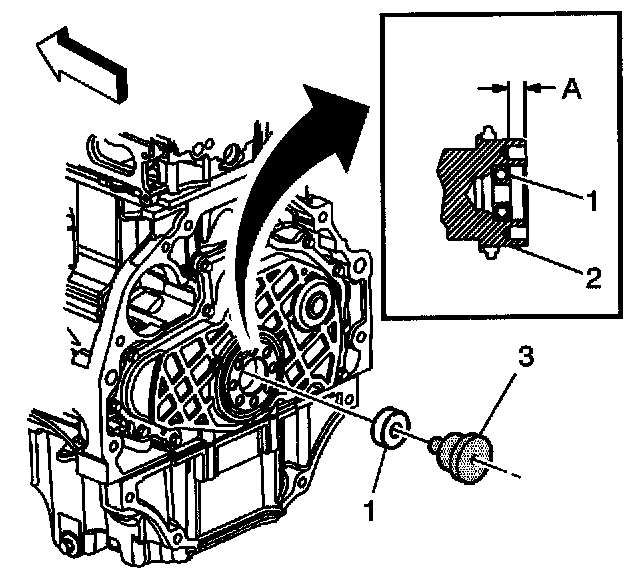 A
1
2
3
1