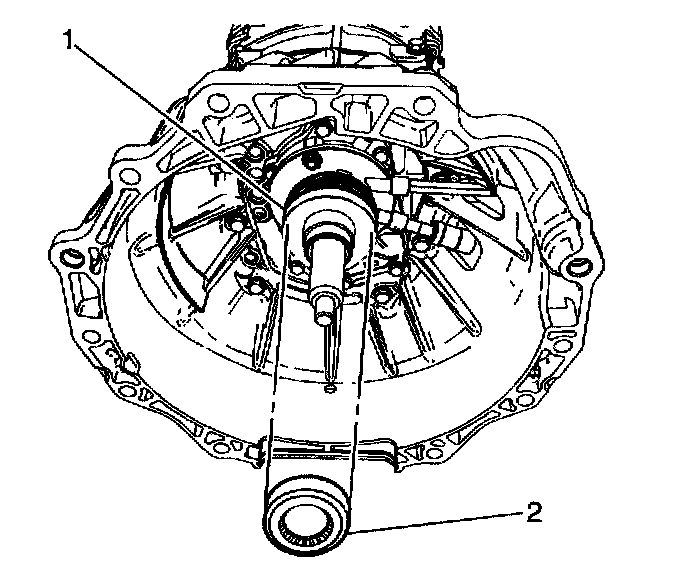 1
2