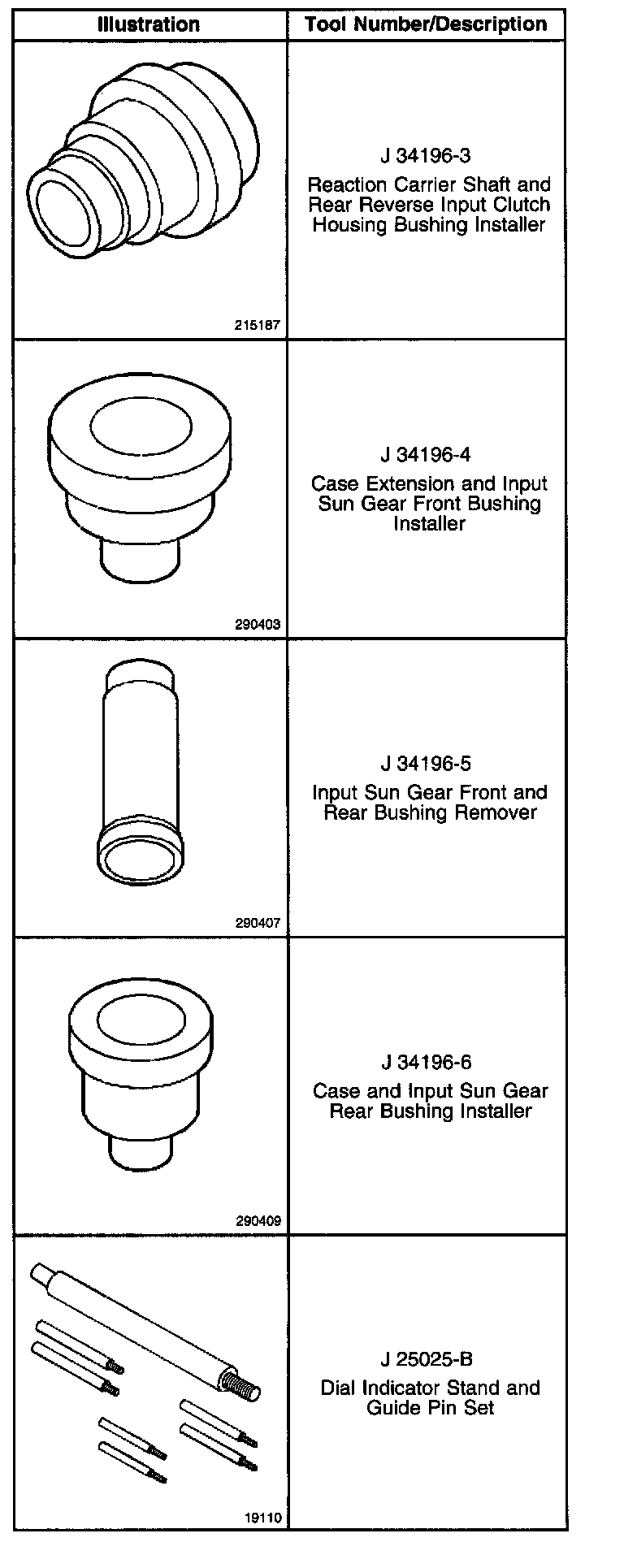 | Illustration | Tool Number/Description |
|---|---|
| 215187 | J 34196-3 Reaction Carrier Shaft and Rear Reverse Input Clutch Housing Bushing Installer |
| 290403 | J 34196-4 Case Extension and Input Sun Gear Front Bushing Installer |
| 290407 | J 34196-5 Input Sun Gear Front and Rear Bushing Remover |
| 290409 | J 34196-6 Case and Input Sun Gear Rear Bushing Installer |
| 19110 | J 25025-B Dial Indicator Stand and Guide Pin Set |