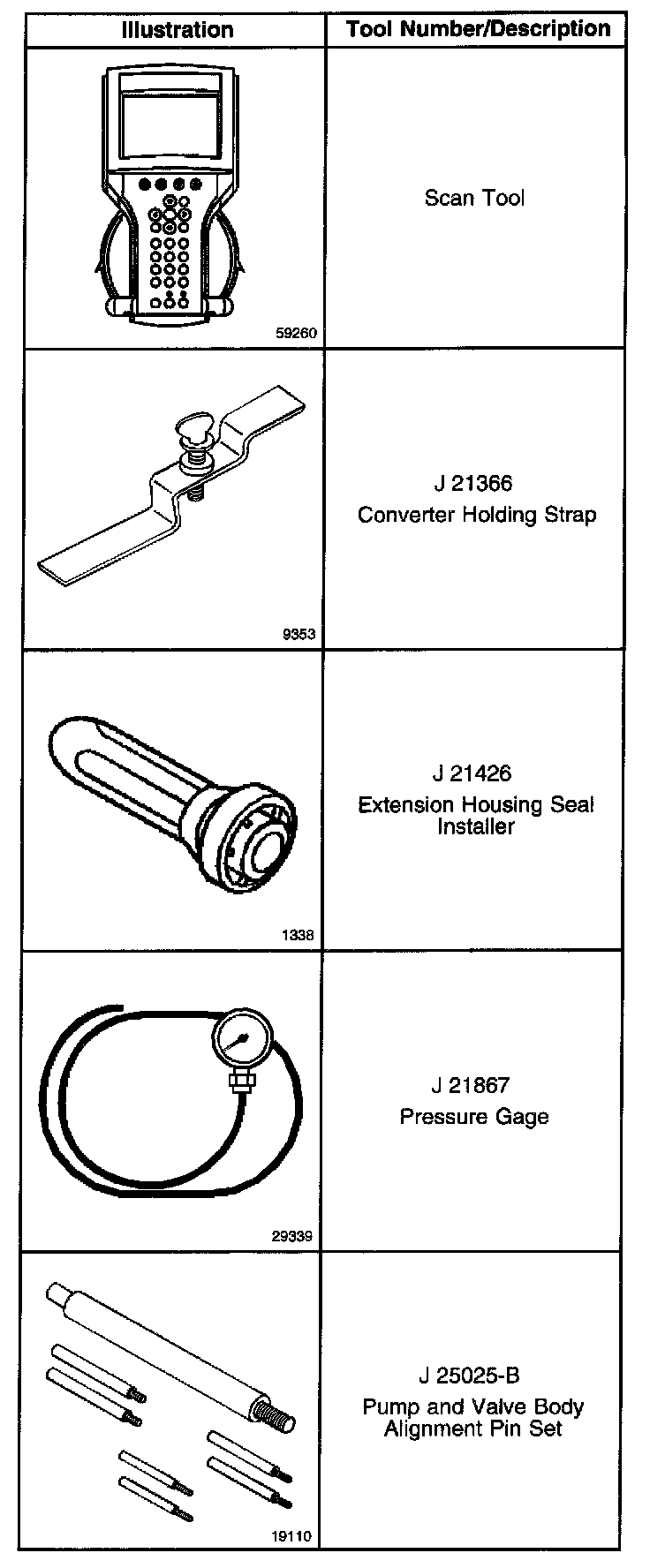 | Illustration | Tool Number/Description |
|---|---|
| 59260 | Scan Tool |
| 9353 | J 21366 Converter Holding Strap |
| 1338 | J 21426 Extension Housing Seal Installer |
| 29339 | J 21867 Pressure Gage |
| 19110 | J 25025-B Pump and Valve Body Alignment Pin Set |