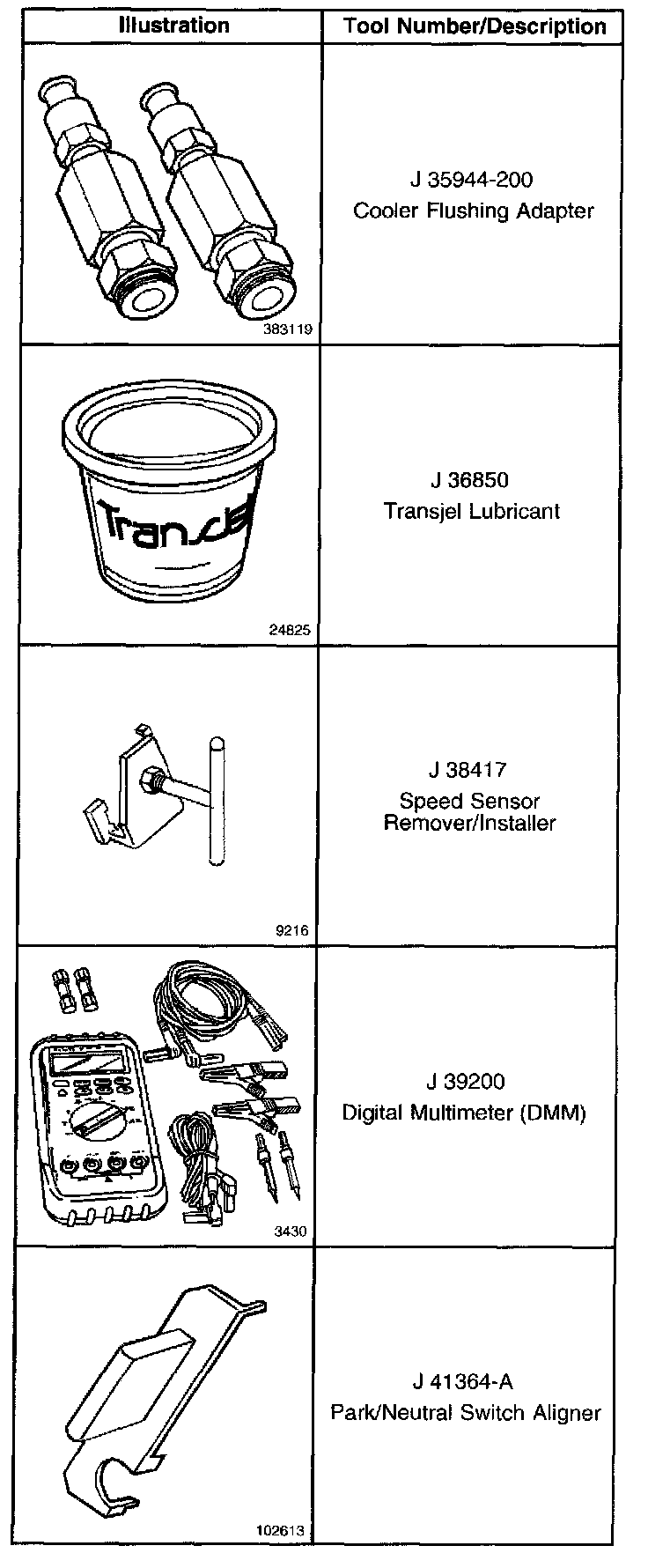 | Illustration | Tool Number/Description |
|---|---|
| 383119 | J 35944-200 Cooler Flushing Adapter |
| Transjel 24825 | J 36850 Transjel Lubricant |
| 9216 | J 38417 Speed Sensor Remover/Installer |
| 3430 | J 39200 Digital Multimeter (DMM) |
| 102613 | J 41364-A Park/Neutral Switch Aligner |