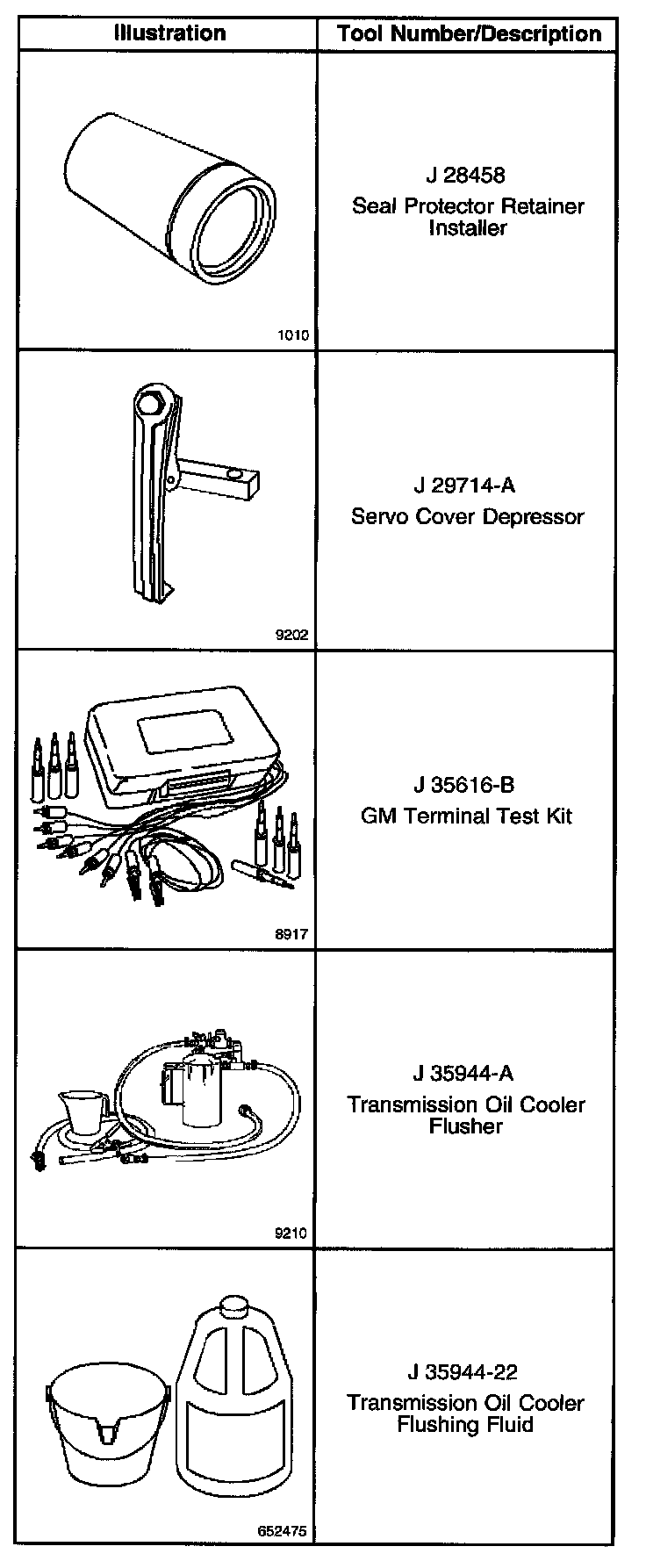 | Illustration | Tool Number/Description |
|---|---|
| 1010 | J 28458 Seal Protector Retainer Installer |
| 9202 | J 29714-A Servo Cover Depressor |
| 8917 | J 35616-B GM Terminal Test Kit |
| 9210 | J 35944-A Transmission Oil Cooler Flusher |
| 652475 | J 35944-22 Transmission Oil Cooler Flushing Fluid |