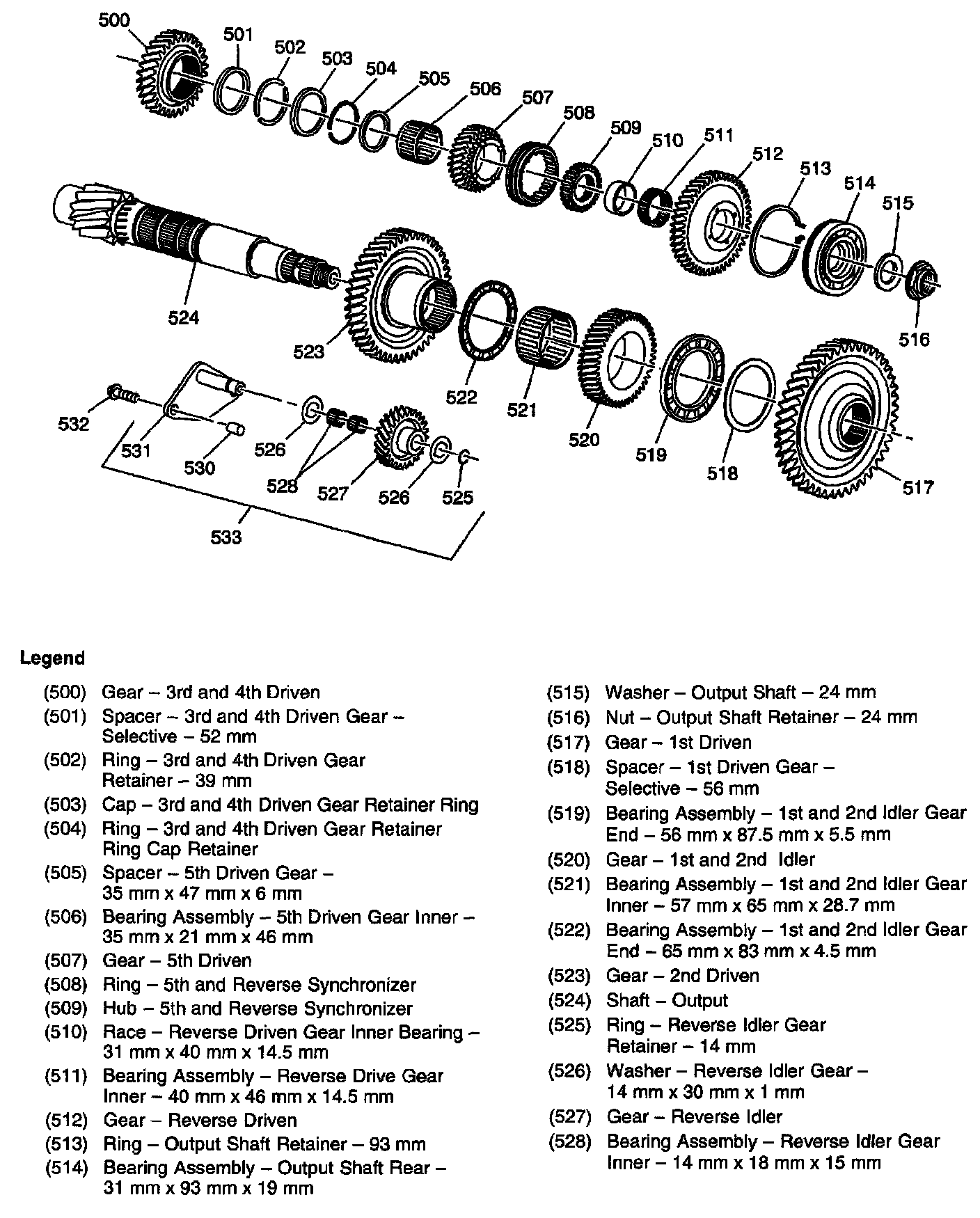 500
501
502
503
504
505
506
507
508
509
510
511
512
513
514
515
516
524
523
522
521
520
519
518
517
532
531
530
526
528
527
526
525
533

Legend

(500) Gear – 3rd and 4th Driven
(501) Spacer – 3rd and 4th Driven Gear – Selective – 52 mm
(502) Ring – 3rd and 4th Driven Gear Retainer – 39 mm
(503) Cap – 3rd and 4th Driven Gear Retainer Ring
(504) Ring – 3rd and 4th Driven Gear Retainer Ring Cap Retainer
(505) Spacer – 5th Driven Gear – 35 mm x 47 mm x 6 mm
(506) Bearing Assembly – 5th Driven Gear Inner – 35 mm x 21 mm x 46 mm
(507) Gear – 5th Driven
(508) Ring – 5th and Reverse Synchronizer
(509) Hub – 5th and Reverse Synchronizer
(510) Race – Reverse Driven Gear Inner Bearing – 31 mm x 40 mm x 14.5 mm
(511) Bearing Assembly – Reverse Drive Gear Inner – 40 mm x 46 mm x 14.5 mm
(512) Gear – Reverse Driven
(513) Ring – Output Shaft Retainer – 93 mm
(514) Bearing Assembly – Output Shaft Rear – 31 mm x 93 mm x 19 mm

(515) Washer – Output Shaft – 24 mm
(516) Nut – Output Shaft Retainer – 24 mm
(517) Gear – 1st Driven
(518) Spacer – 1st Driven Gear – Selective – 56 mm
(519) Bearing Assembly – 1st and 2nd Idler Gear End – 56 mm x 87.5 mm x 5.5 mm
(520) Gear – 1st and 2nd Idler
(521) Bearing Assembly – 1st and 2nd Idler Gear Inner – 57 mm x 65 mm x 28.7 mm
(522) Bearing Assembly – 1st and 2nd Idler Gear End – 65 mm x 83 mm x 4.5 mm
(523) Gear – 2nd Driven
(524) Shaft – Output
(525) Ring – Reverse Idler Gear Retainer – 14 mm
(526) Washer – Reverse Idler Gear – 14 mm x 30 mm x 1 mm
(527) Gear – Reverse Idler
(528) Bearing Assembly – Reverse Idler Gear Inner – 14 mm x 18 mm x 15 mm