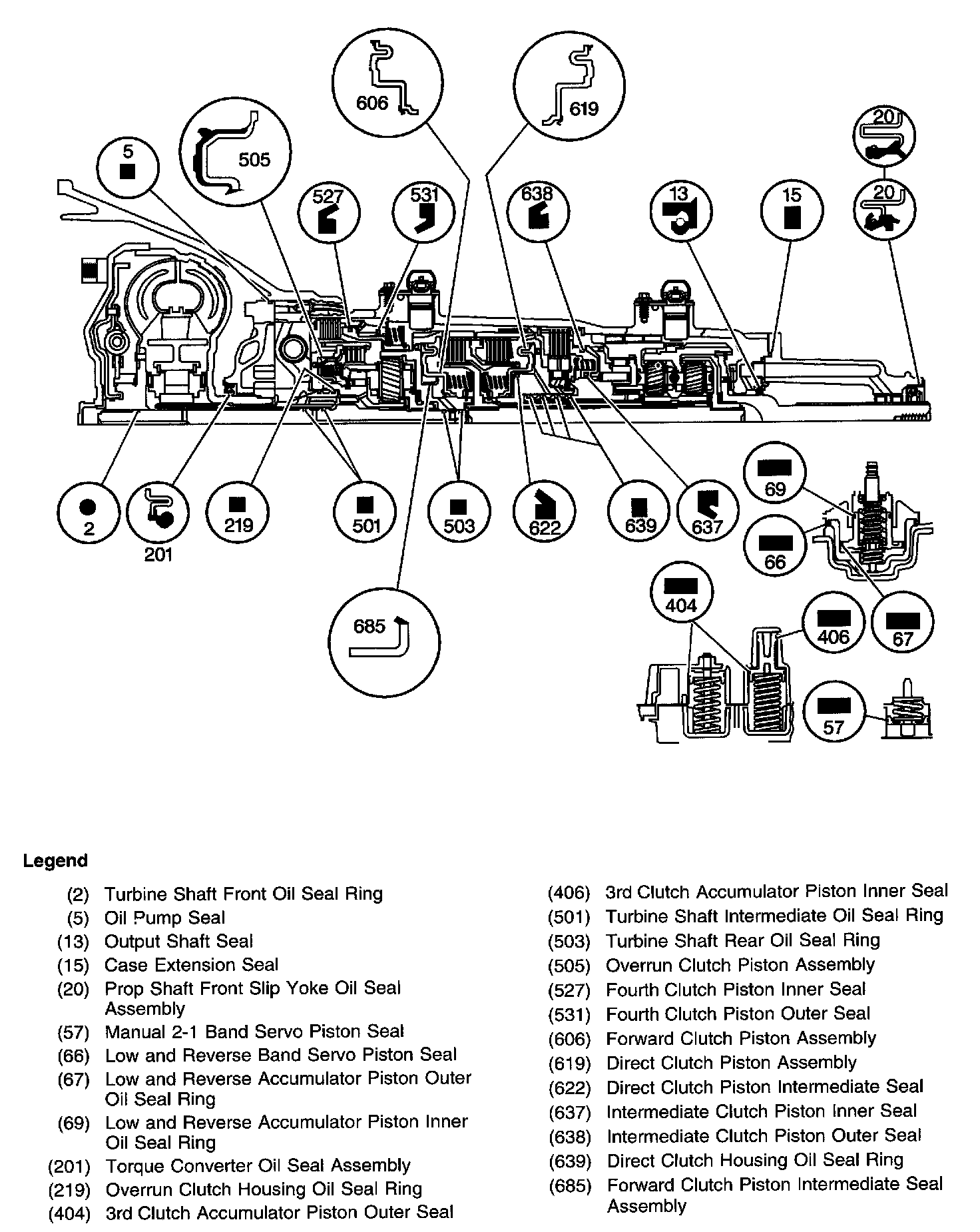 606
619
5
505
20
527
531
638
13
15
20
2
201
219
501
503
622
639
637
69
66
685
404
406
67
57

Legend

(2) Turbine Shaft Front Oil Seal Ring
(5) Oil Pump Seal
(13) Output Shaft Seal
(15) Case Extension Seal
(20) Prop Shaft Front Slip Yoke Oil Seal Assembly
(57) Manual 2-1 Band Servo Piston Seal
(66) Low and Reverse Band Servo Piston Seal
(67) Low and Reverse Accumulator Piston Outer Oil Seal Ring
(69) Low and Reverse Accumulator Piston Inner Oil Seal Ring
(201) Torque Converter Oil Seal Assembly
(219) Overrun Clutch Housing Oil Seal Ring
(404) 3rd Clutch Accumulator Piston Outer Seal
(406) 3rd Clutch Accumulator Piston Inner Seal
(501) Turbine Shaft Intermediate Oil Seal Ring
(503) Turbine Shaft Rear Oil Seal Ring
(505) Overrun Clutch Piston Assembly
(527) Fourth Clutch Piston Inner Seal
(531) Fourth Clutch Piston Outer Seal
(606) Forward Clutch Piston Assembly
(619) Direct Clutch Piston Assembly
(622) Direct Clutch Piston Intermediate Seal
(637) Intermediate Clutch Piston Inner Seal
(638) Intermediate Clutch Piston Outer Seal
(639) Direct Clutch Housing Oil Seal Ring
(685) Forward Clutch Piston Intermediate Seal Assembly