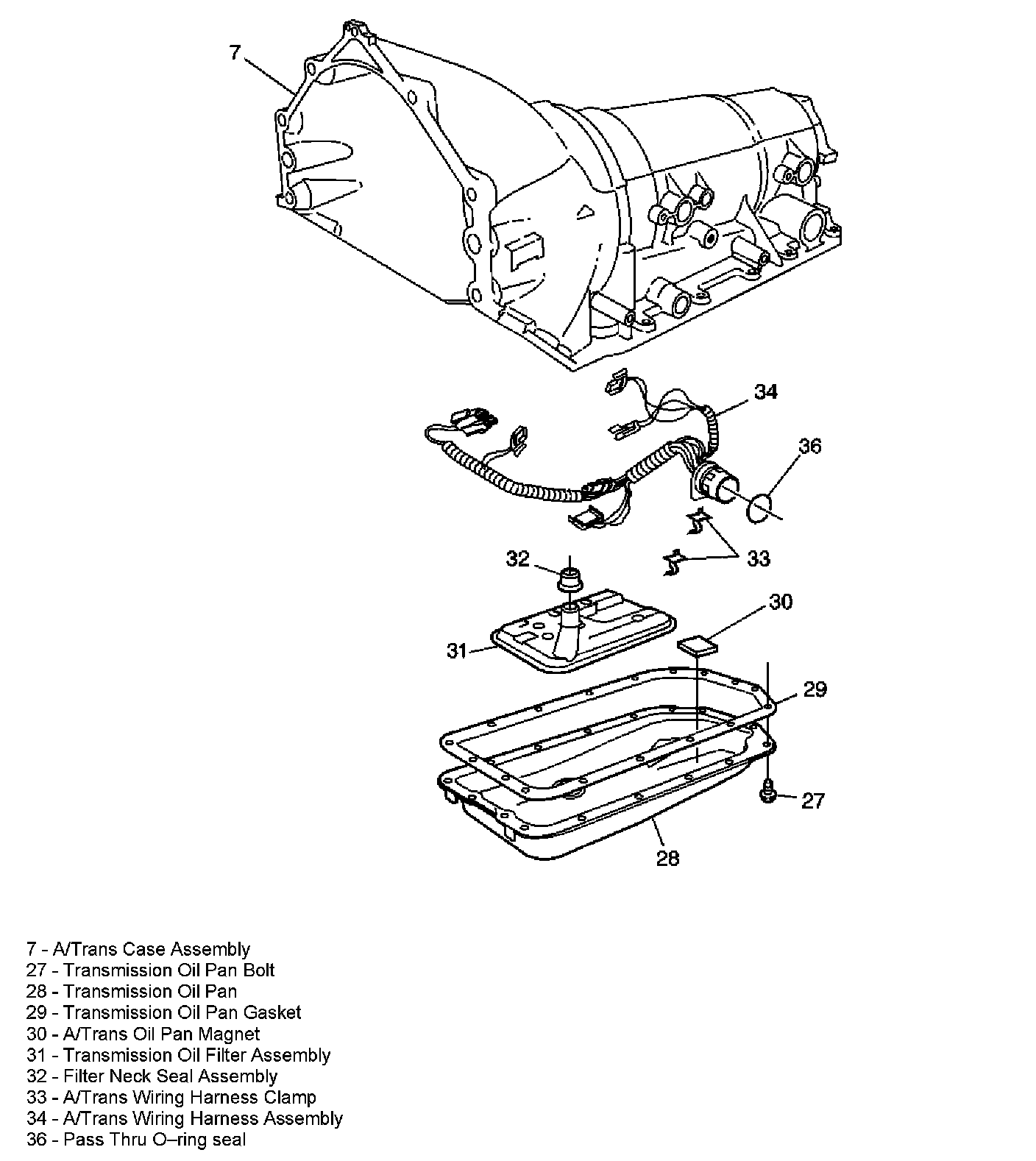 7

34

36

32

33

30

31

29

27

28

7 - A/Trans Case Assembly
27 - Transmission Oil Pan Bolt
28 - Transmission Oil Pan
29 - Transmission Oil Pan Gasket
30 - A/Trans Oil Pan Magnet
31 - Transmission Oil Filter Assembly
32 - Filter Neck Seal Assembly
33 - A/Trans Wiring Harness Clamp
34 - A/Trans Wiring Harness Assembly
36 - Pass Thru O–ring seal