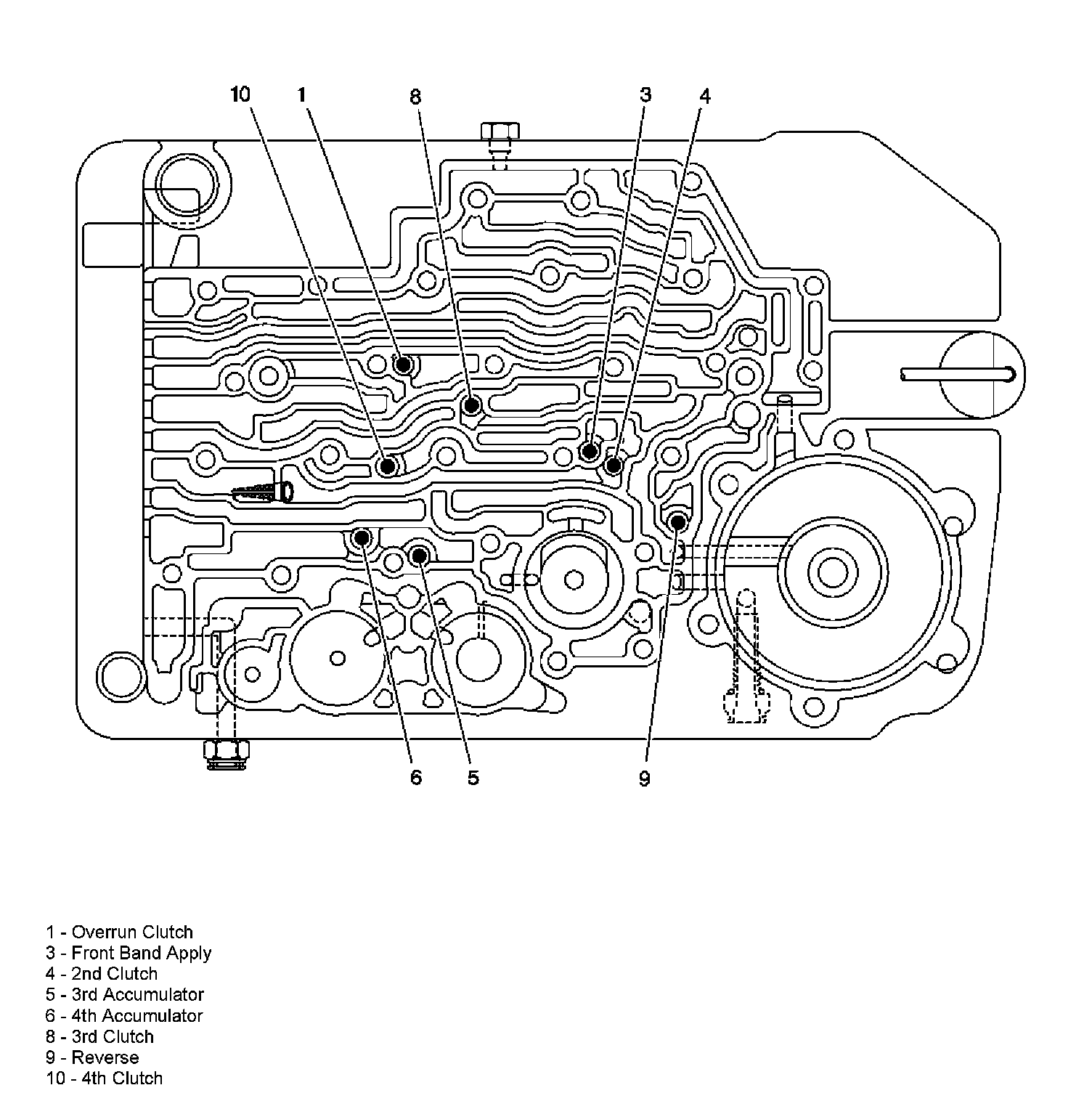 10 1 8 3 4

6 5 9

1 - Overrun Clutch
3 - Front Band Apply
4 - 2nd Clutch
5 - 3rd Accumulator
6 - 4th Accumulator
8 - 3rd Clutch
9 - Reverse
10 - 4th Clutch