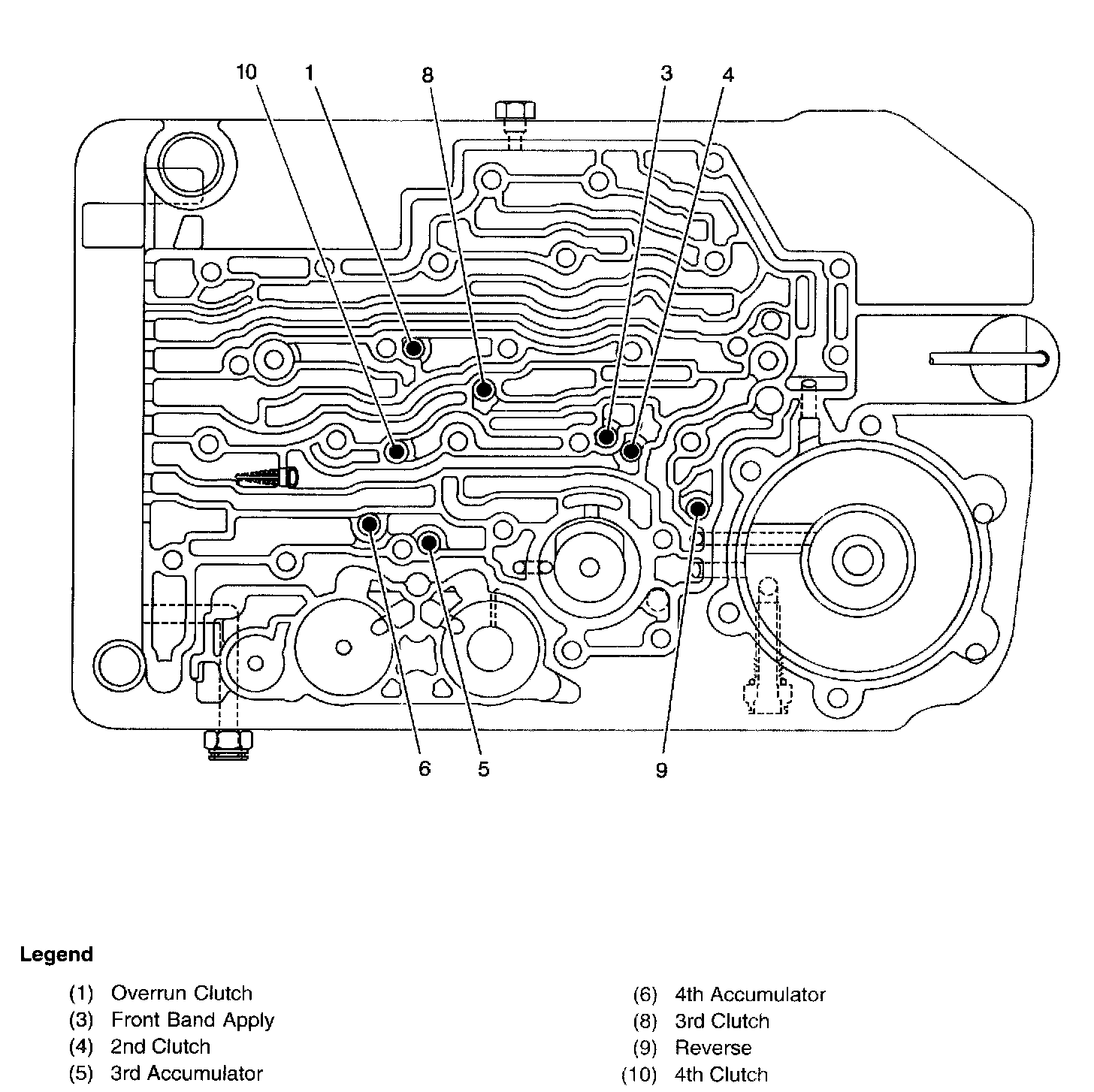 10 1 8 3 4

6 5 9

Legend

(1) Overrun Clutch
(3) Front Band Apply
(4) 2nd Clutch
(5) 3rd Accumulator

(6) 4th Accumulator
(8) 3rd Clutch
(9) Reverse
(10) 4th Clutch