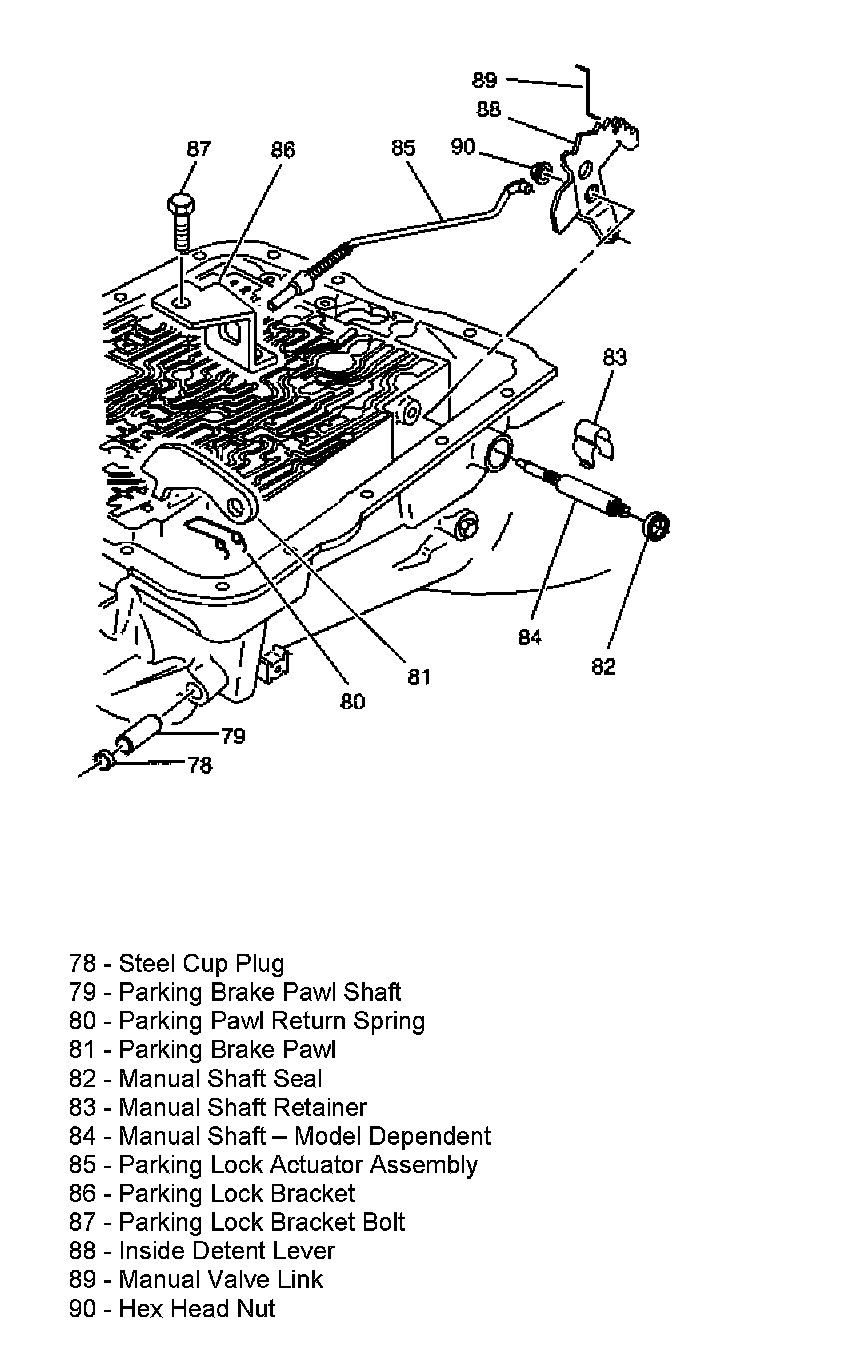 89
88
87
86
85
90
83
84
82
81
80
79
78

78 - Steel Cup Plug
79 - Parking Brake Pawl Shaft
80 - Parking Pawl Return Spring
81 - Parking Brake Pawl
82 - Manual Shaft Seal
83 - Manual Shaft Retainer
84 - Manual Shaft – Model Dependent
85 - Parking Lock Actuator Assembly
86 - Parking Lock Bracket
87 - Parking Lock Bracket Bolt
88 - Inside Detent Lever
89 - Manual Valve Link
90 - Hex Head Nut