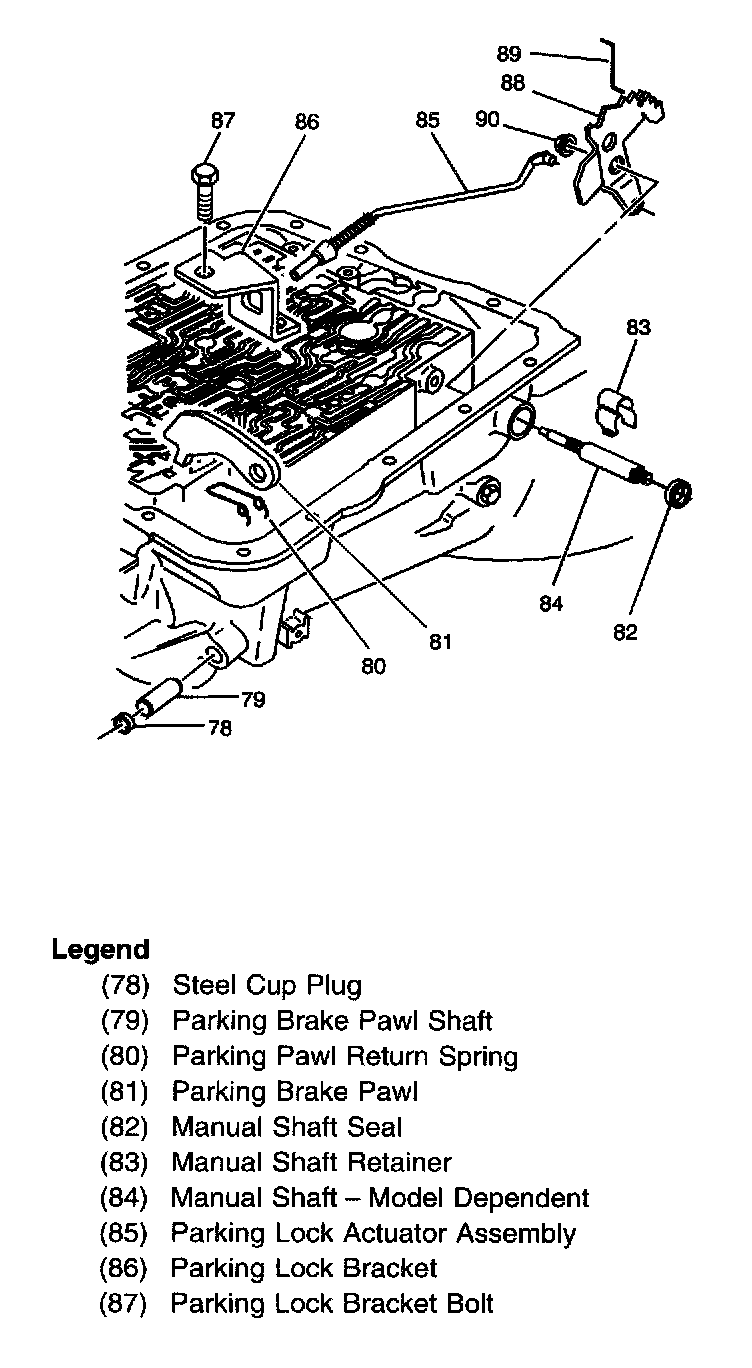 89
88
87
86
85
90
83
84
82
81
80
79
78

Legend
(78) Steel Cup Plug
(79) Parking Brake Pawl Shaft
(80) Parking Pawl Return Spring
(81) Parking Brake Pawl
(82) Manual Shaft Seal
(83) Manual Shaft Retainer
(84) Manual Shaft – Model Dependent
(85) Parking Lock Actuator Assembly
(86) Parking Lock Bracket
(87) Parking Lock Bracket Bolt