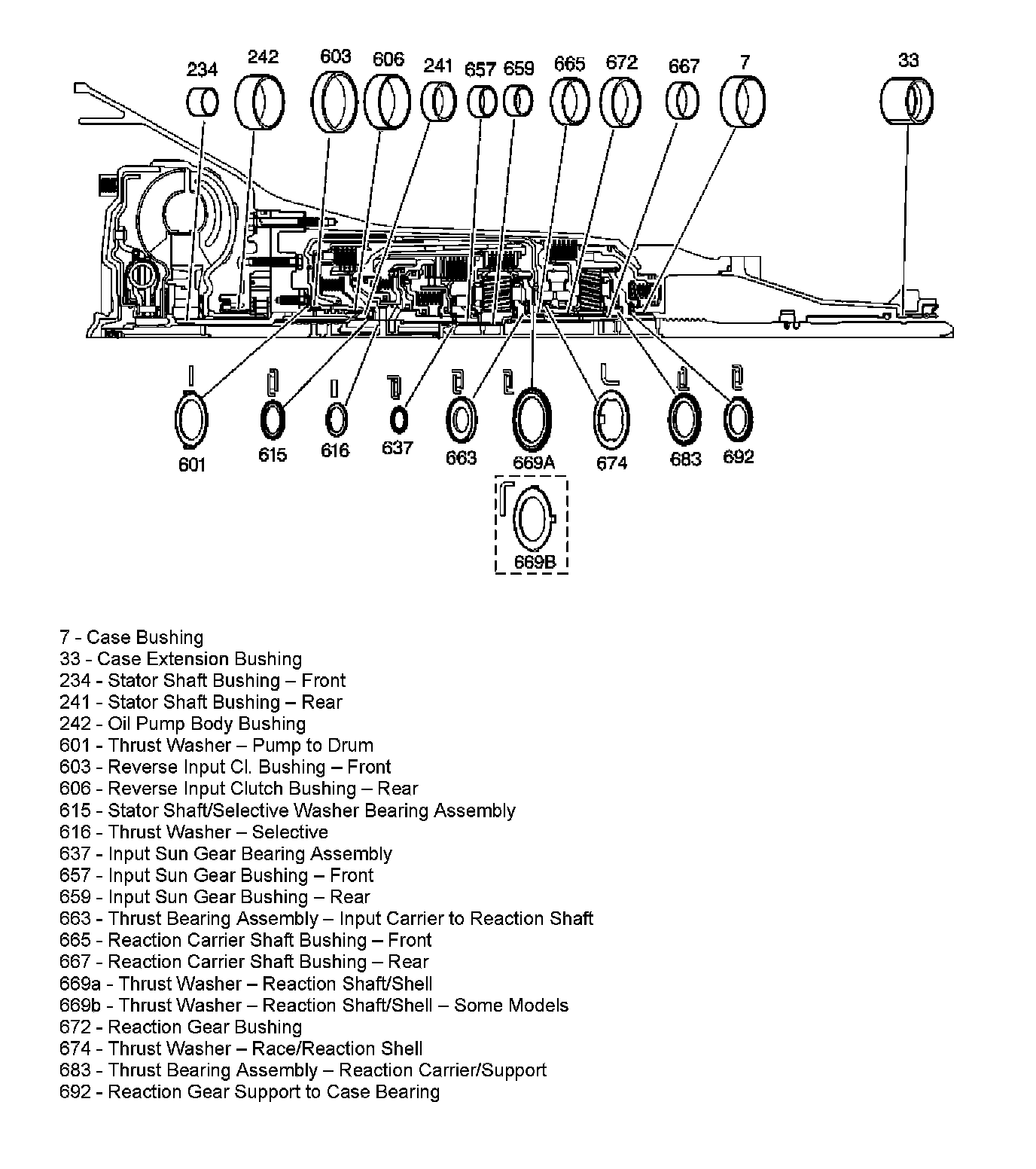 234 242 603 606 241 657 659 665 672 667 7 33

601 615 616 637 663 669A 674 683 692

669B

7 - Case Bushing
33 - Case Extension Bushing
234 - Stator Shaft Bushing – Front
241 - Stator Shaft Bushing – Rear
242 - Oil Pump Body Bushing
601 - Thrust Washer – Pump to Drum
603 - Reverse Input Cl. Bushing – Front
606 - Reverse Input Clutch Bushing – Rear
615 - Stator Shaft/Selective Washer Bearing Assembly
616 - Thrust Washer – Selective
637 - Input Sun Gear Bearing Assembly
657 - Input Sun Gear Bushing – Front
659 - Input Sun Gear Bushing – Rear
663 - Thrust Bearing Assembly – Input Carrier to Reaction Shaft
665 - Reaction Carrier Shaft Bushing – Front
667 - Reaction Carrier Shaft Bushing – Rear
669a - Thrust Washer – Reaction Shaft/Shell
669b - Thrust Washer – Reaction Shaft/Shell – Some Models
672 - Reaction Gear Bushing
674 - Thrust Washer – Race/Reaction Shell
683 - Thrust Bearing Assembly – Reaction Carrier/Support
692 - Reaction Gear Support to Case Bearing