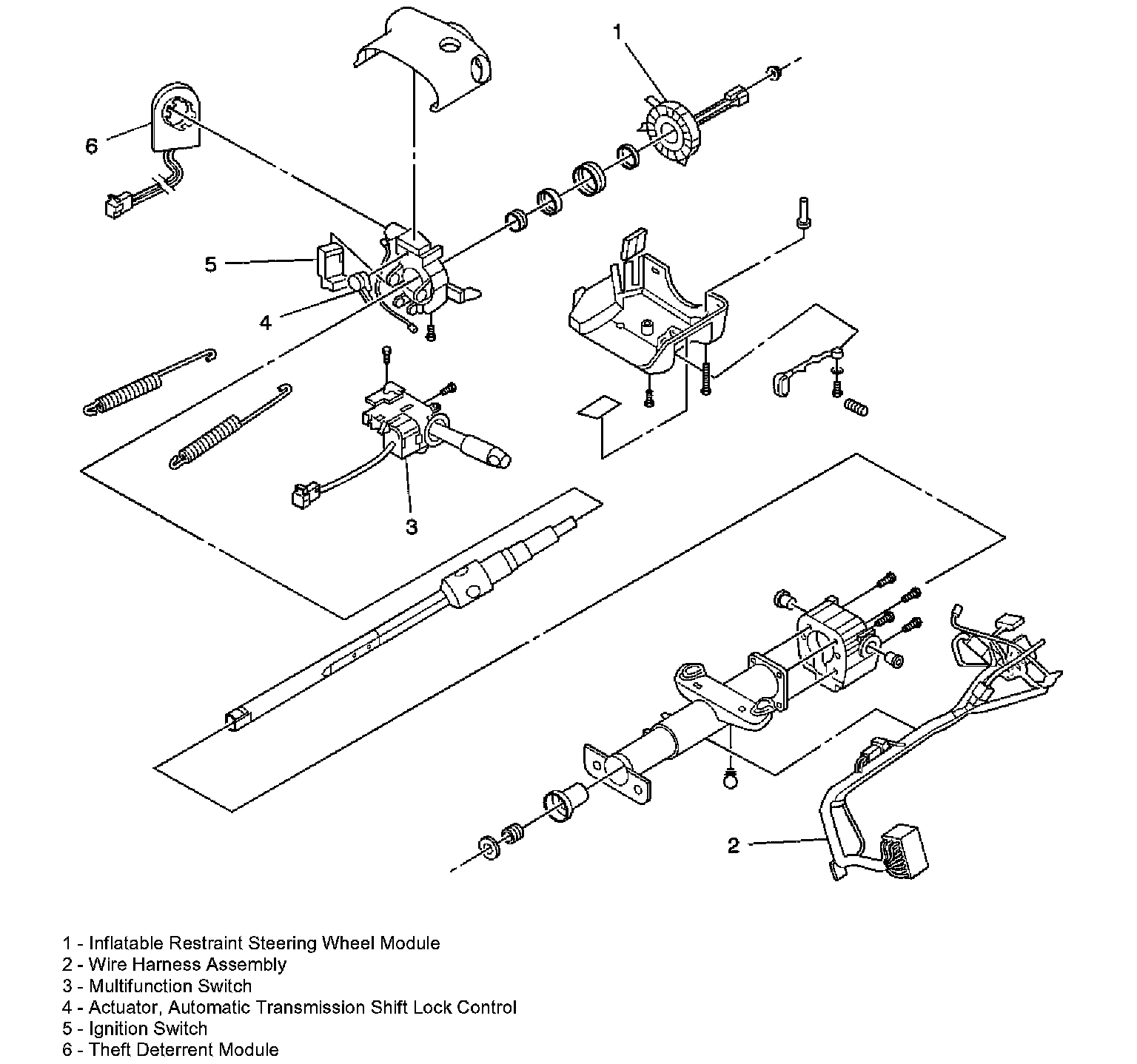 1

6

5

4

3

2

1 - Inflatable Restraint Steering Wheel Module
2 - Wire Harness Assembly
3 - Multifunction Switch
4 - Actuator, Automatic Transmission Shift Lock Control
5 - Ignition Switch
6 - Theft Deterrent Module