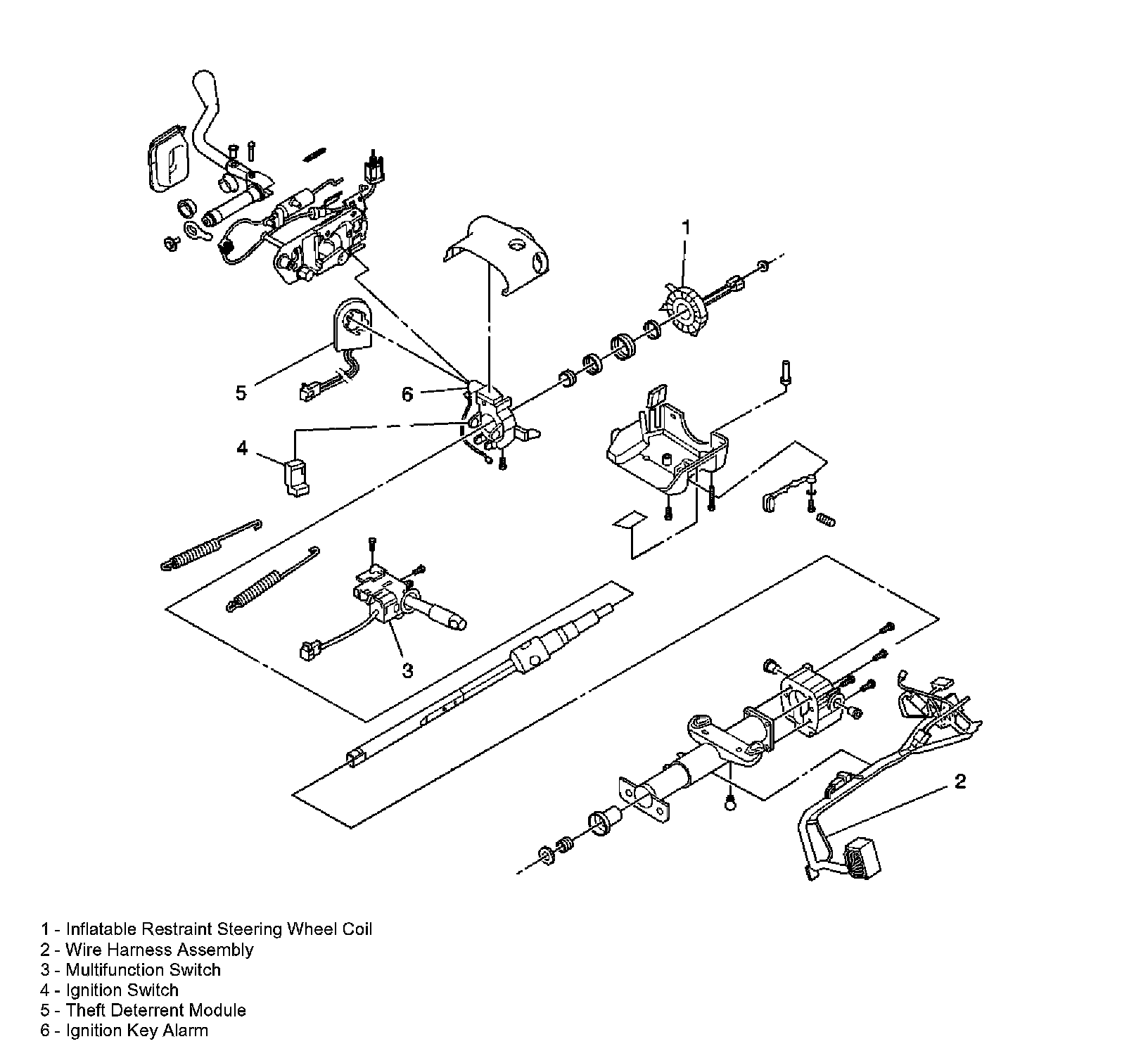 1

5

6

4

3

2

1 - Inflatable Restraint Steering Wheel Coil
2 - Wire Harness Assembly
3 - Multifunction Switch
4 - Ignition Switch
5 - Theft Deterrent Module
6 - Ignition Key Alarm