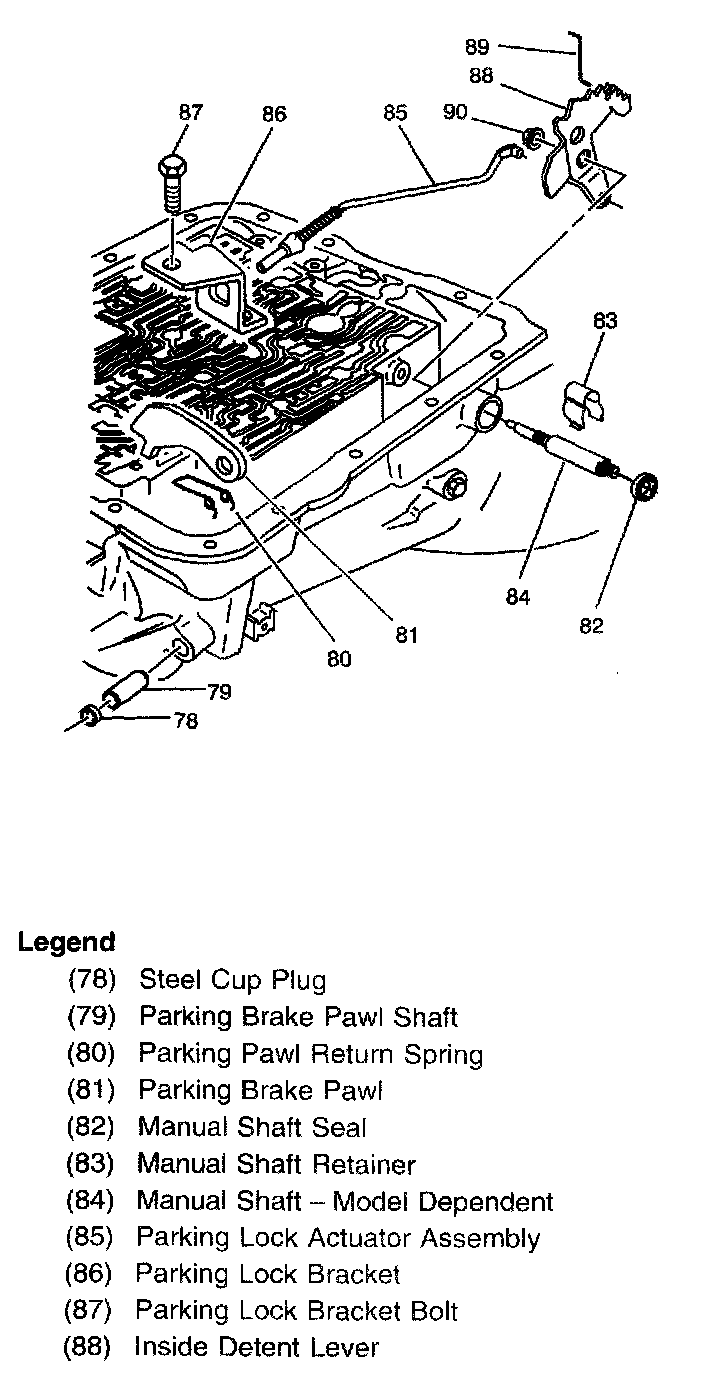 89
88
87
86
85
90
83
84
82
81
80
79
78

Legend
(78) Steel Cup Plug
(79) Parking Brake Pawl Shaft
(80) Parking Pawl Return Spring
(81) Parking Brake Pawl
(82) Manual Shaft Seal
(83) Manual Shaft Retainer
(84) Manual Shaft – Model Dependent
(85) Parking Lock Actuator Assembly
(86) Parking Lock Bracket
(87) Parking Lock Bracket Bolt
(88) Inside Detent Lever