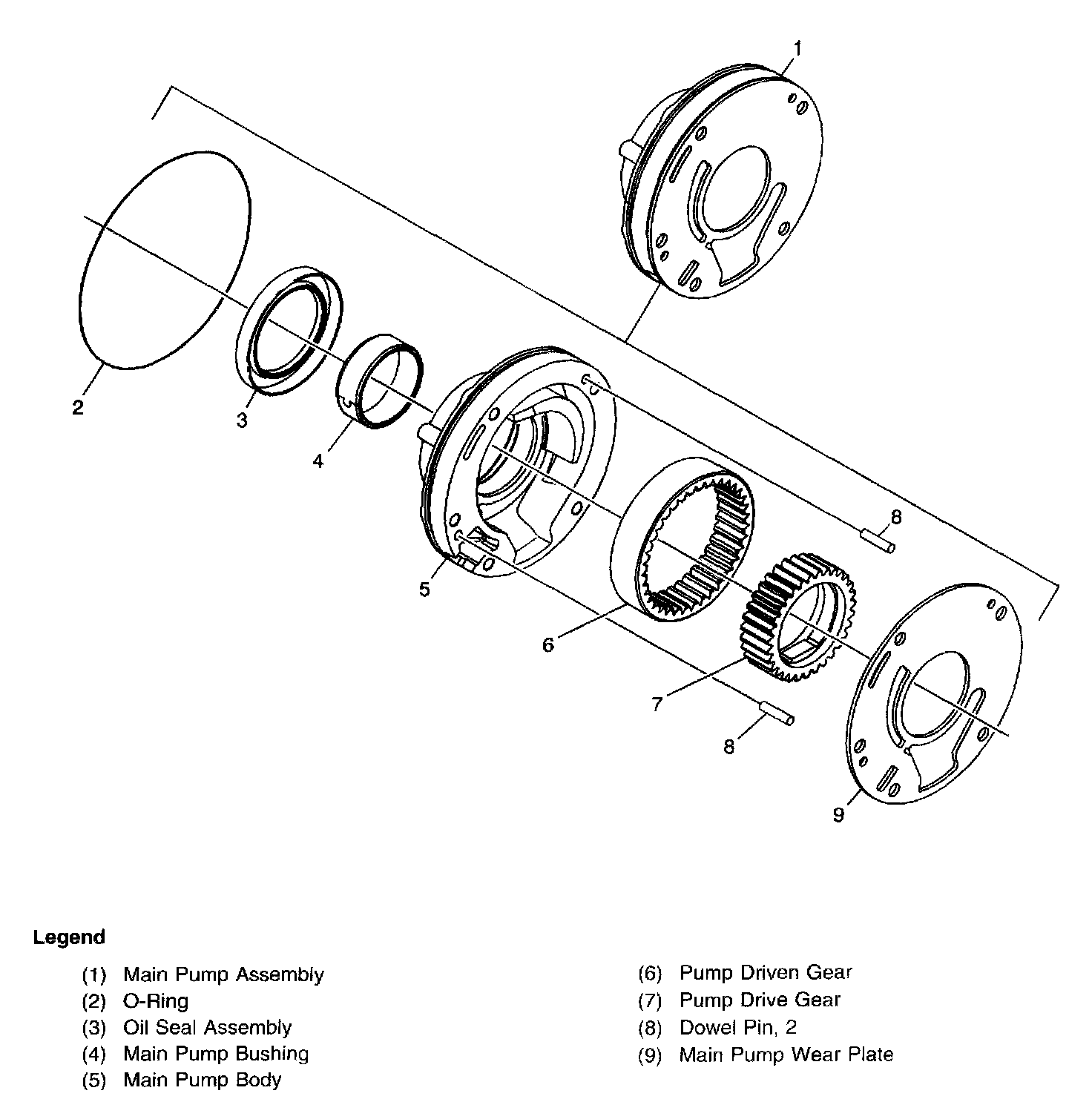 1

2

3

4

5

6

7

8

8

9

Legend

(1) Main Pump Assembly
(2) O-Ring
(3) Oil Seal Assembly
(4) Main Pump Bushing
(5) Main Pump Body

(6) Pump Driven Gear
(7) Pump Drive Gear
(8) Dowel Pin, 2
(9) Main Pump Wear Plate