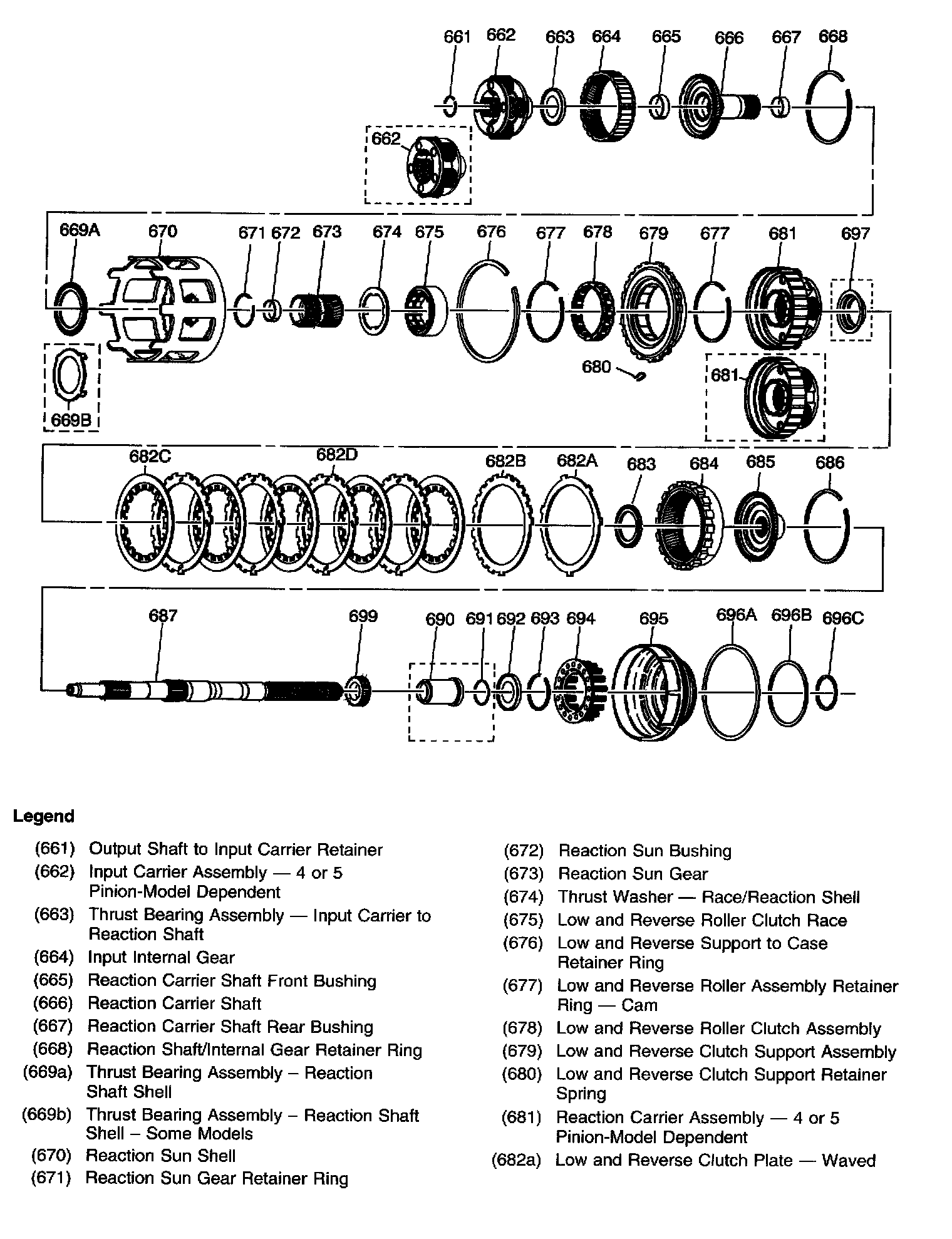 661 662 663 664 665 666 667 668

662

669A 670 671 672 673 674 675 676 677 678 679 677 681 697

680

681

669B

682C 682D 682B 682A 683 684 685 686

687 699 690 691 692 693 694 695 696A 696B 696C

Legend

(661) Output Shaft to Input Carrier Retainer
(662) Input Carrier Assembly — 4 or 5 Pinion-Model Dependent
(663) Thrust Bearing Assembly — Input Carrier to Reaction Shaft
(664) Input Internal Gear
(665) Reaction Carrier Shaft Front Bushing
(666) Reaction Carrier Shaft
(667) Reaction Carrier Shaft Rear Bushing
(668) Reaction Shaft/Internal Gear Retainer Ring
(669a) Thrust Bearing Assembly – Reaction Shaft Shell
(669b) Thrust Bearing Assembly – Reaction Shaft Shell – Some Models
(670) Reaction Sun Shell
(671) Reaction Sun Gear Retainer Ring

(672) Reaction Sun Bushing
(673) Reaction Sun Gear
(674) Thrust Washer — Race/Reaction Shell
(675) Low and Reverse Roller Clutch Race
(676) Low and Reverse Support to Case Retainer Ring
(677) Low and Reverse Roller Assembly Retainer Ring — Cam
(678) Low and Reverse Roller Clutch Assembly
(679) Low and Reverse Clutch Support Assembly
(680) Low and Reverse Clutch Support Retainer Spring
(681) Reaction Carrier Assembly — 4 or 5 Pinion-Model Dependent
(682a) Low and Reverse Clutch Plate — Waved