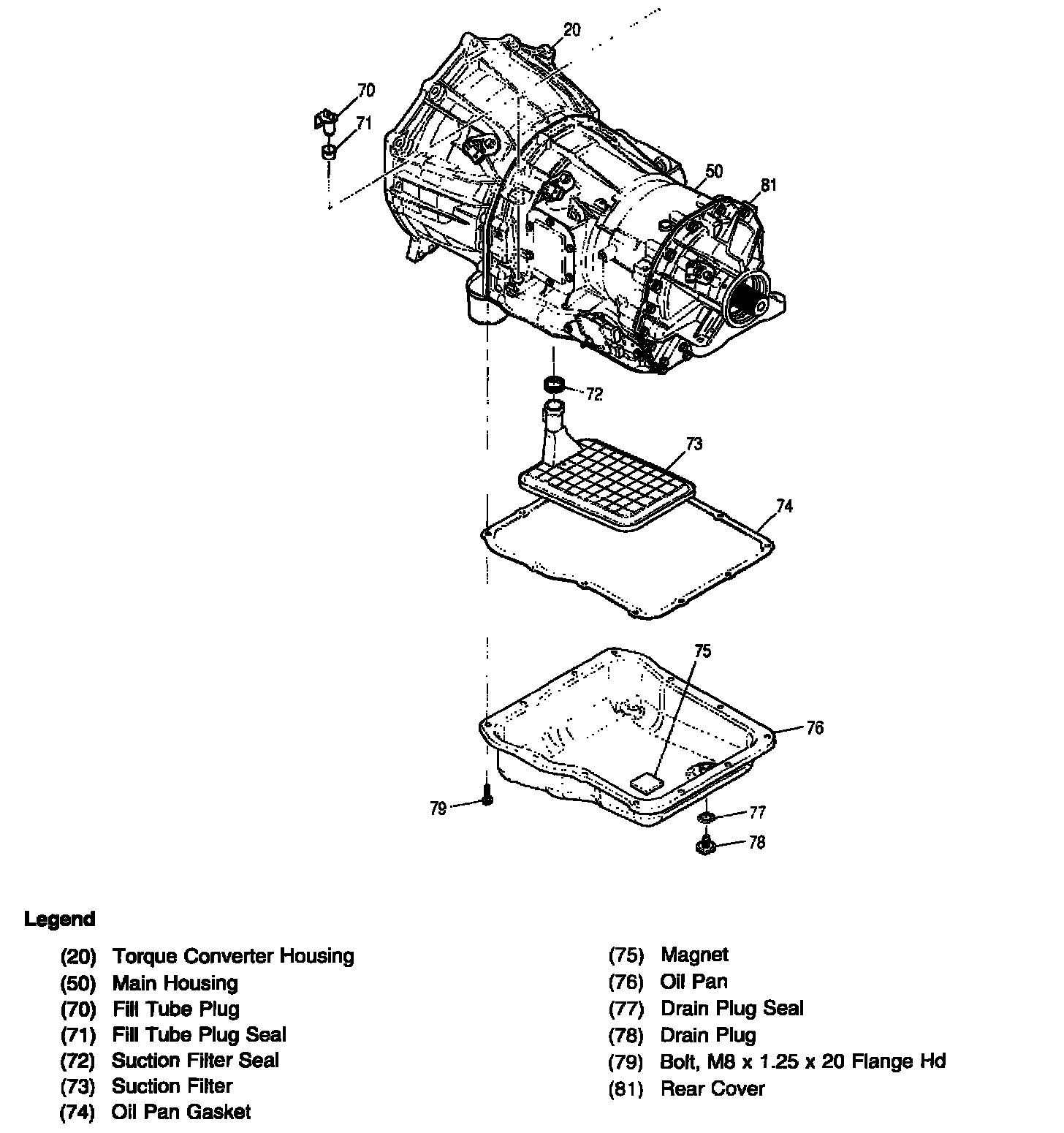 20
70
71
50
81
72
73
74
75
76
79
77
78

Legend

(20) Torque Converter Housing
(50) Main Housing
(70) Fill Tube Plug
(71) Fill Tube Plug Seal
(72) Suction Filter Seal
(73) Suction Filter
(74) Oil Pan Gasket

(75) Magnet
(76) Oil Pan
(77) Drain Plug Seal
(78) Drain Plug
(79) Bolt, M8 x 1.25 x 20 Flange Hd
(81) Rear Cover