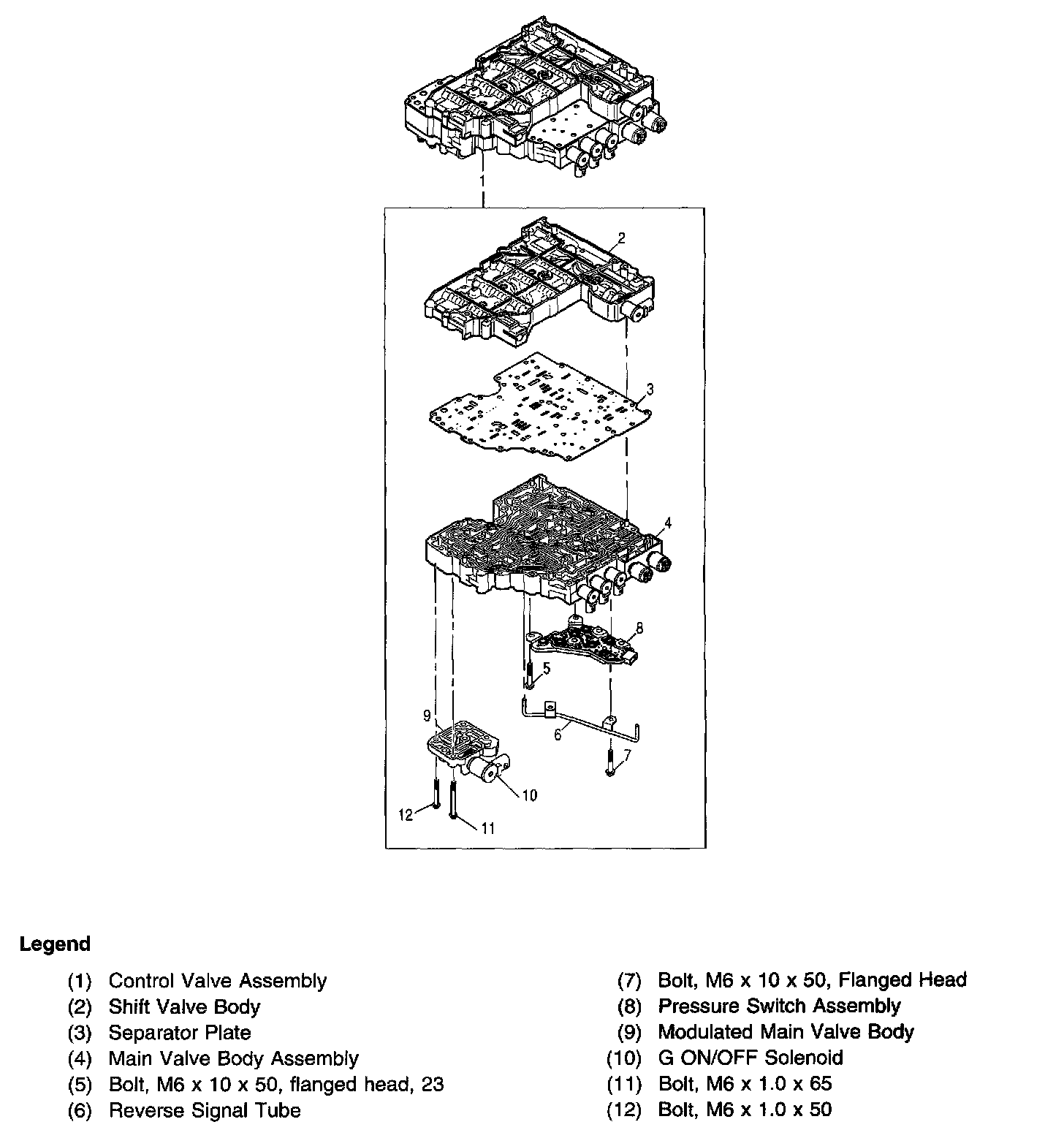 1
2
3
4
8
5
9
6
7
10
12
11

Legend

(1) Control Valve Assembly
(2) Shift Valve Body
(3) Separator Plate
(4) Main Valve Body Assembly
(5) Bolt, M6 x 10 x 50, flanged head, 23
(6) Reverse Signal Tube

(7) Bolt, M6 x 10 x 50, Flanged Head
(8) Pressure Switch Assembly
(9) Modulated Main Valve Body
(10) G ON/OFF Solenoid
(11) Bolt, M6 x 1.0 x 65
(12) Bolt, M6 x 1.0 x 50