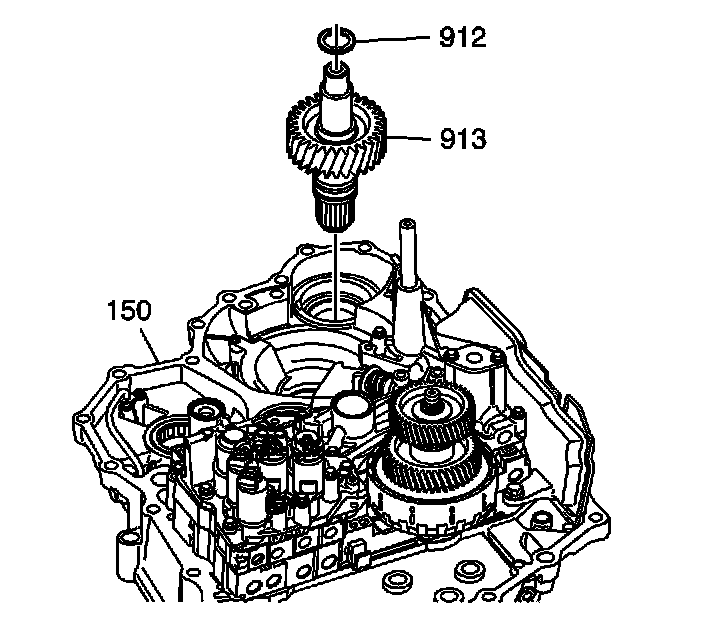 912
913
150