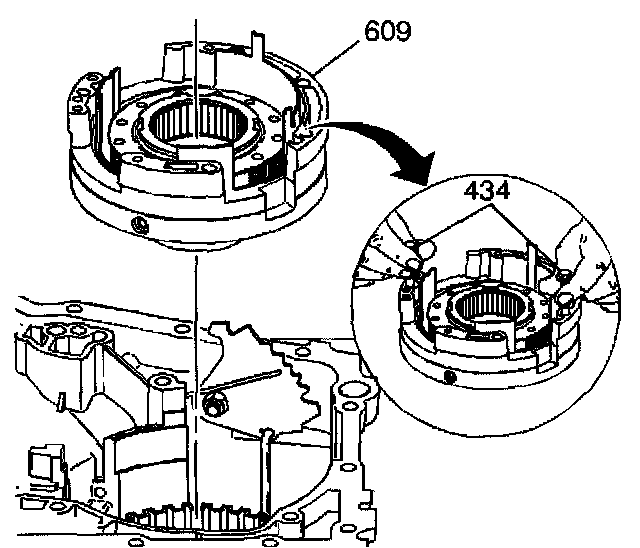 609

434