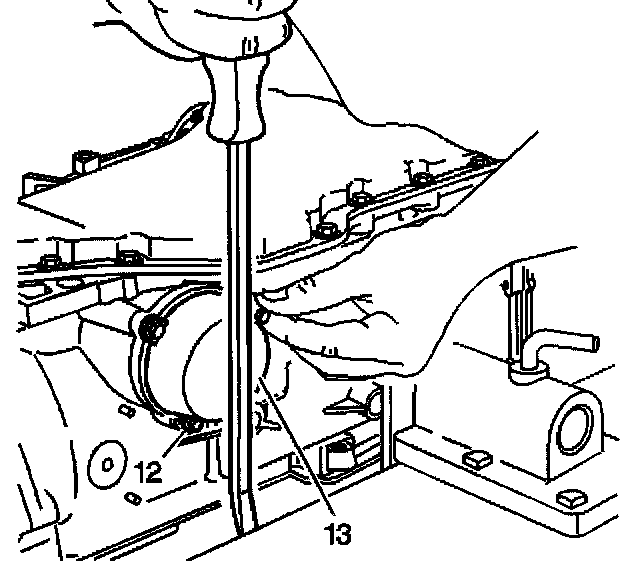 12
13