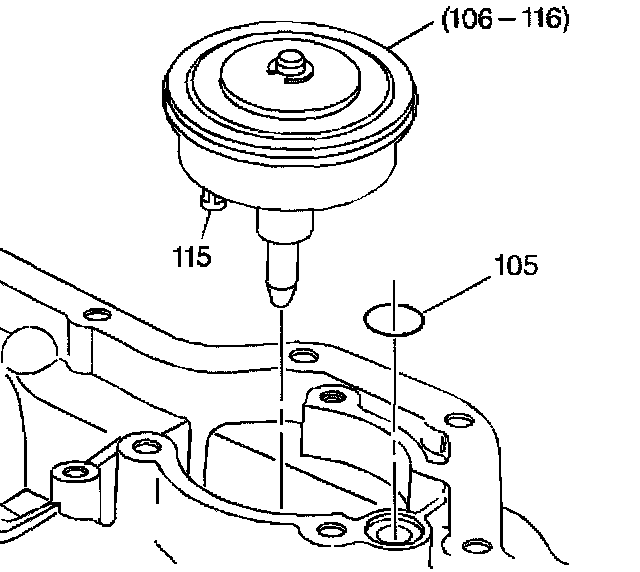 (106 – 116)

115

105