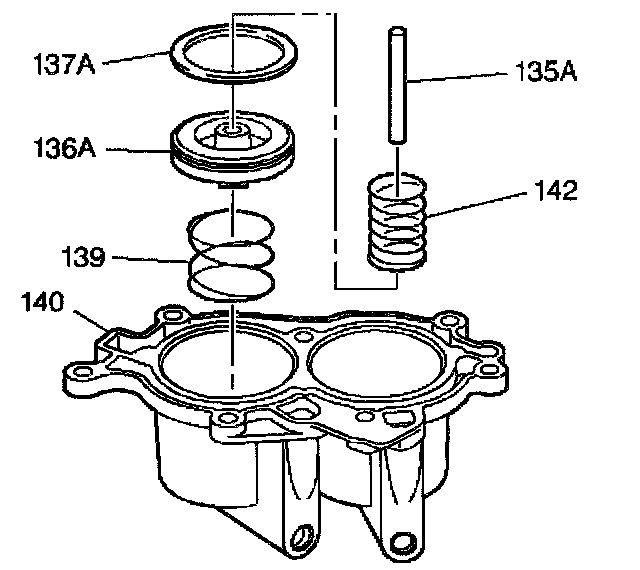 137A
135A
136A
142
139
140