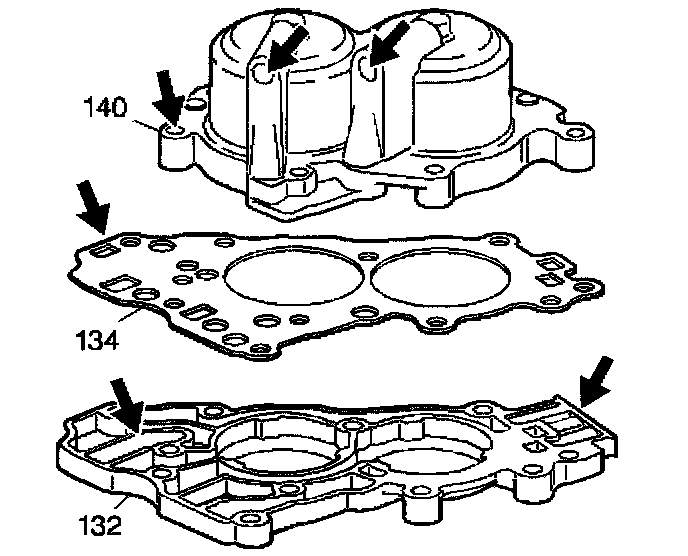 140

134

132