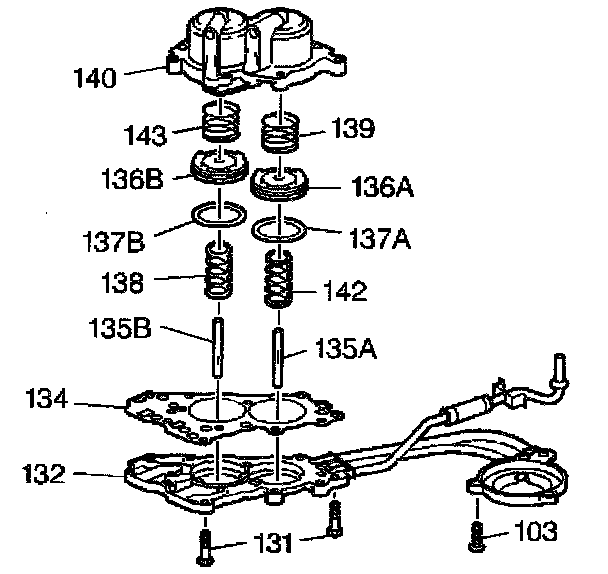 140
143
139
136B
136A
137B
137A
138
142
135B
135A
134
132
131
103