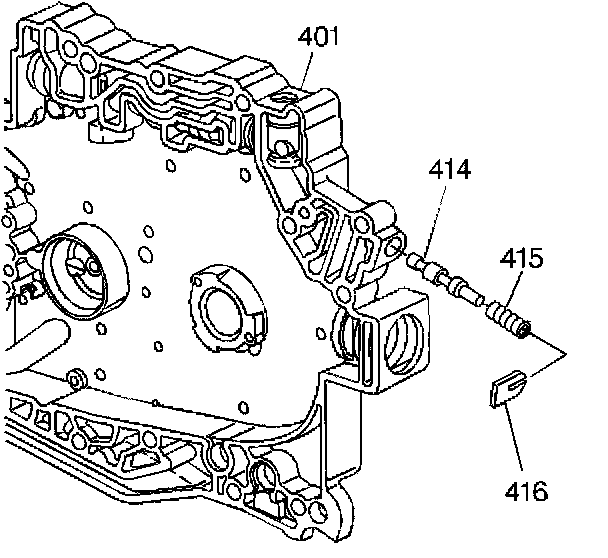 401
414
415
416