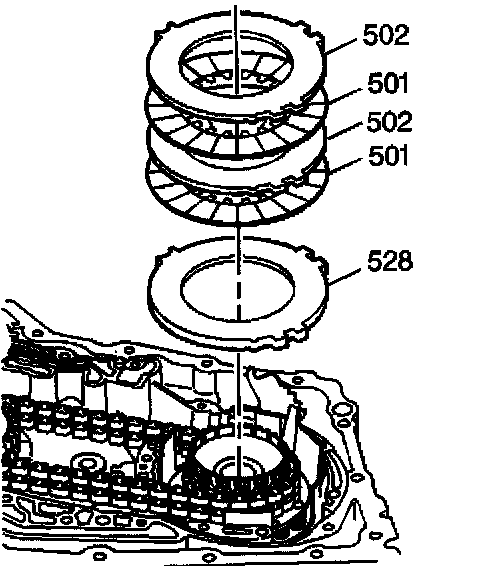 502
501
502
501
528