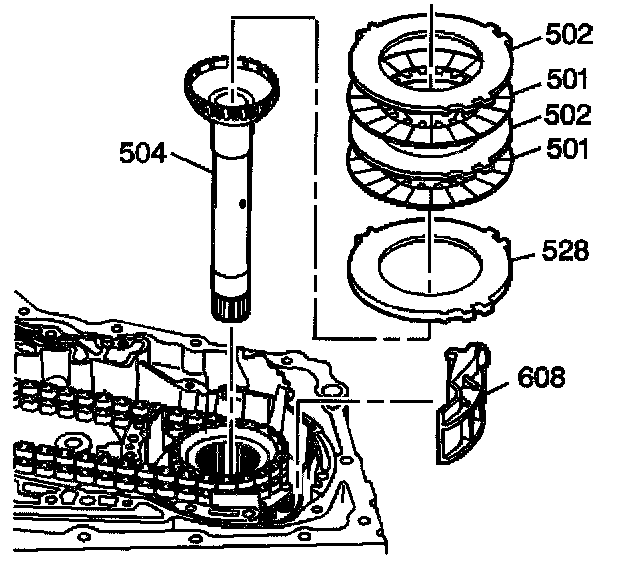 502
501
502
501
504
528
608