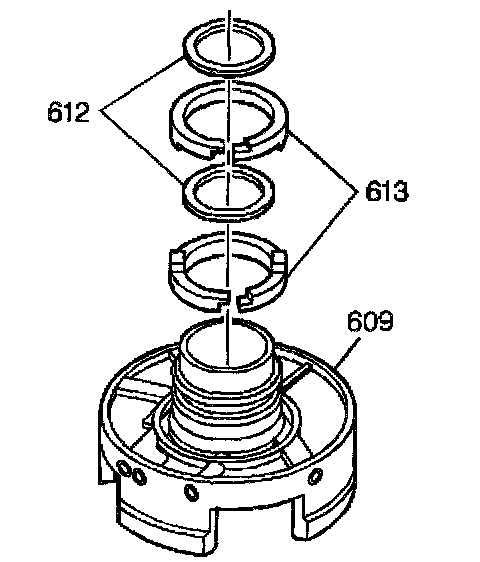 612
613
609