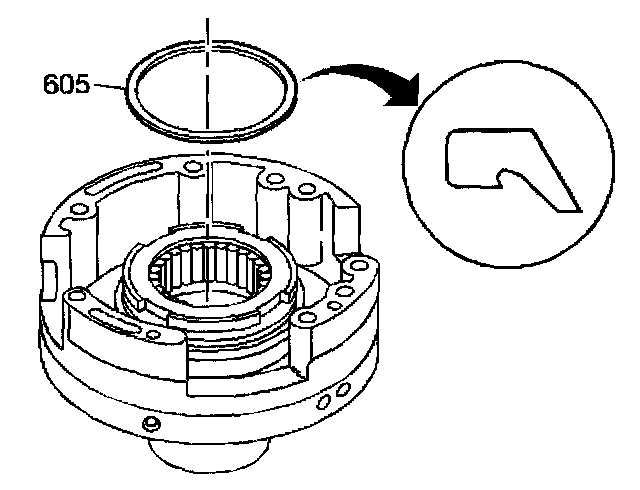 605