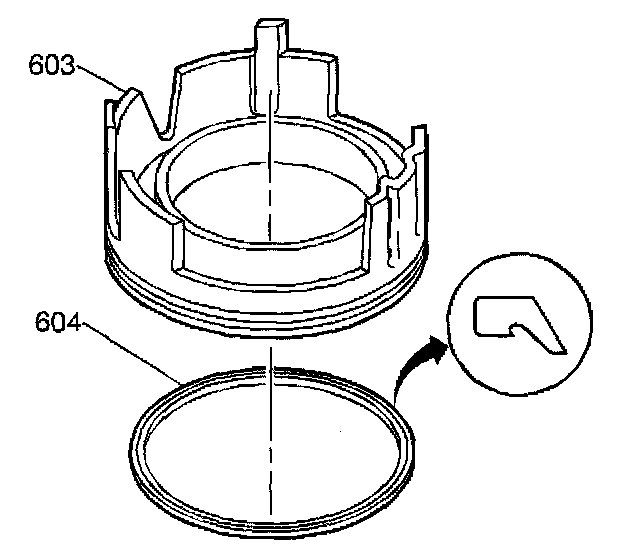 603

604