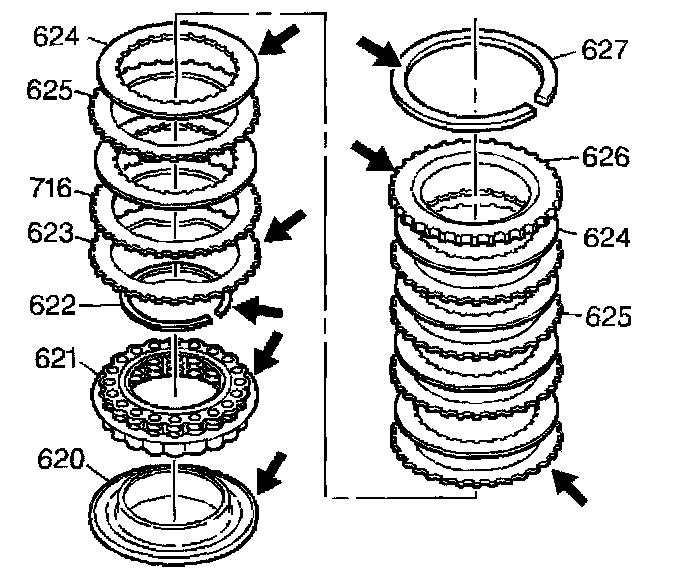 624
625
716
623
622
621
620
627
626
624
625