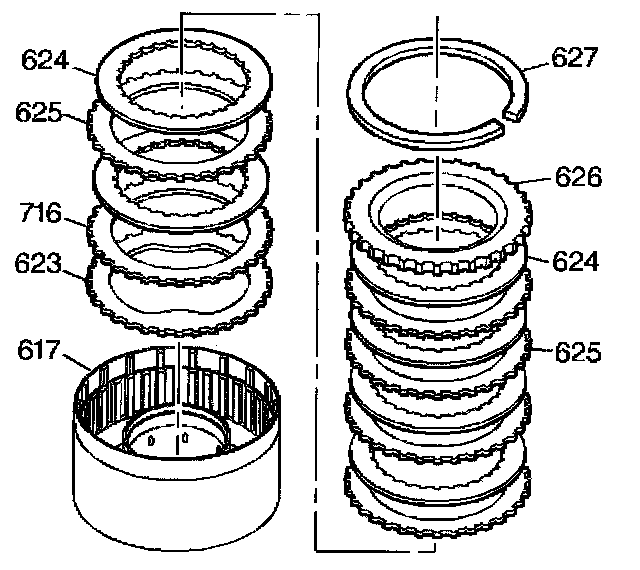 624
625
716
623
617
627
626
624
625