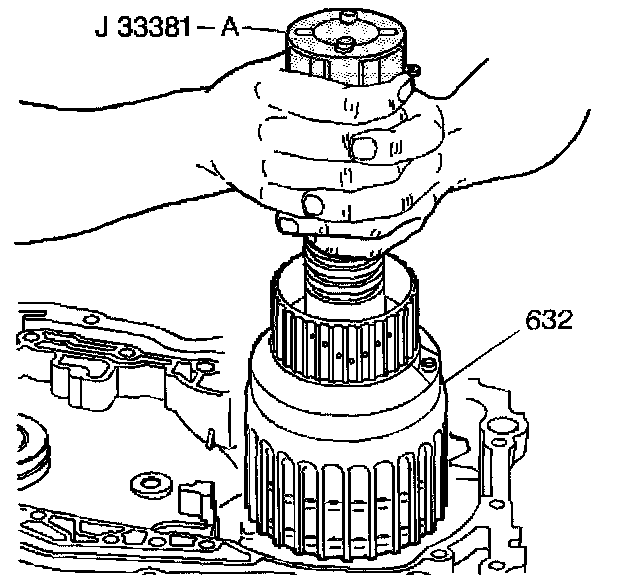 J 33381 – A

632