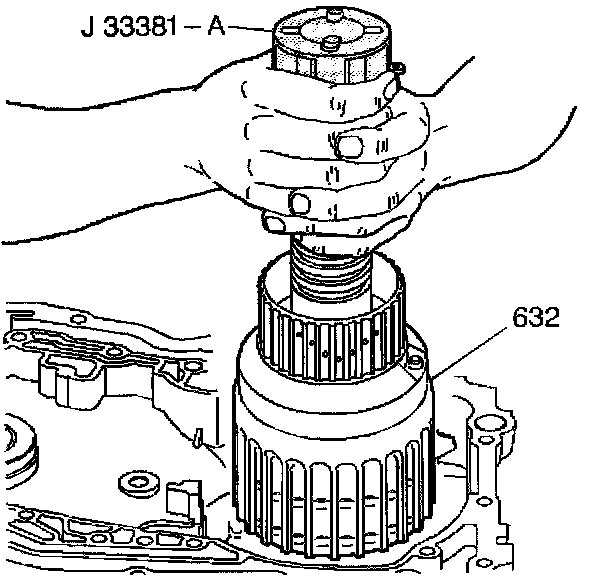 J 33381 – A

632