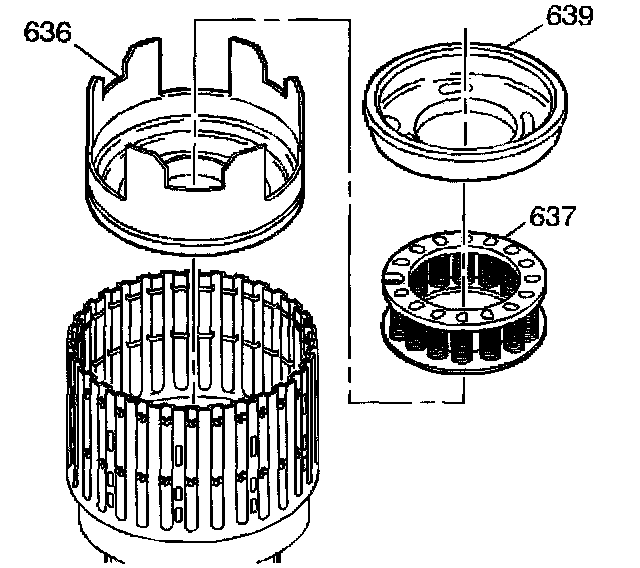 636
639
637