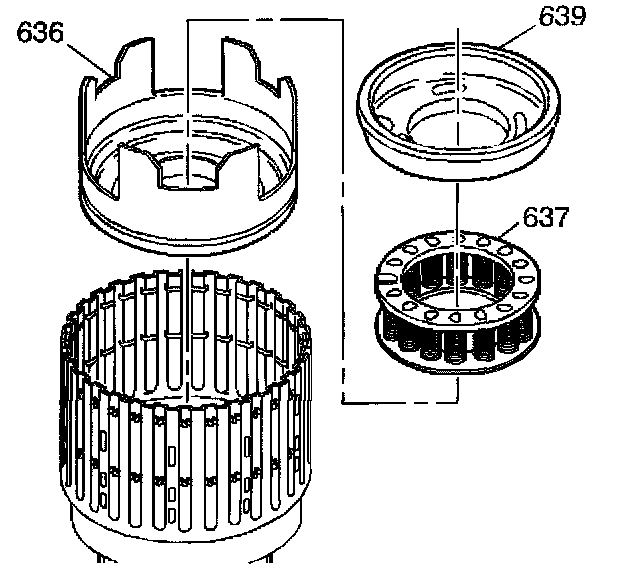 636
639
637