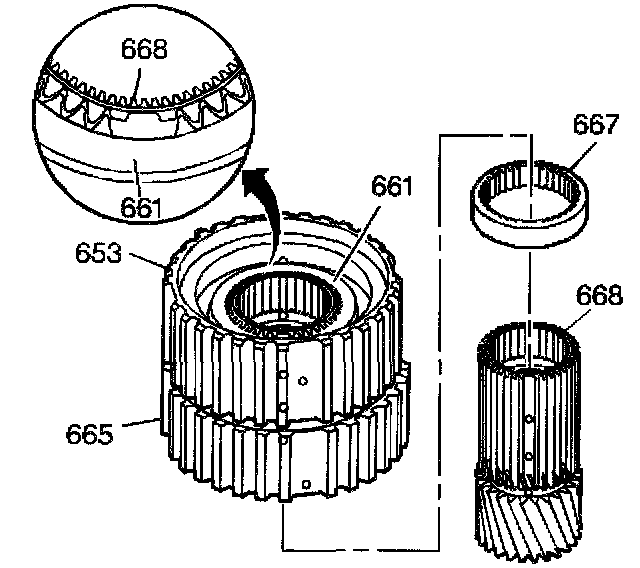 668
661
667
661
653
668
665