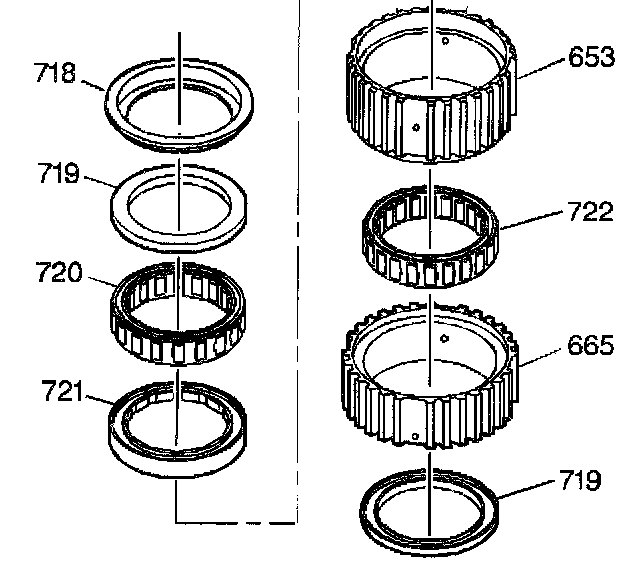 718
719
720
721
653
722
665
719