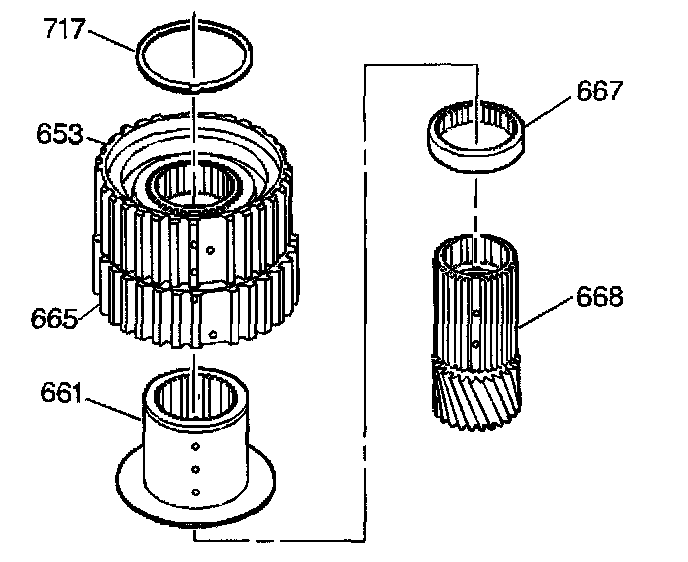 717

653

665

661

667

668