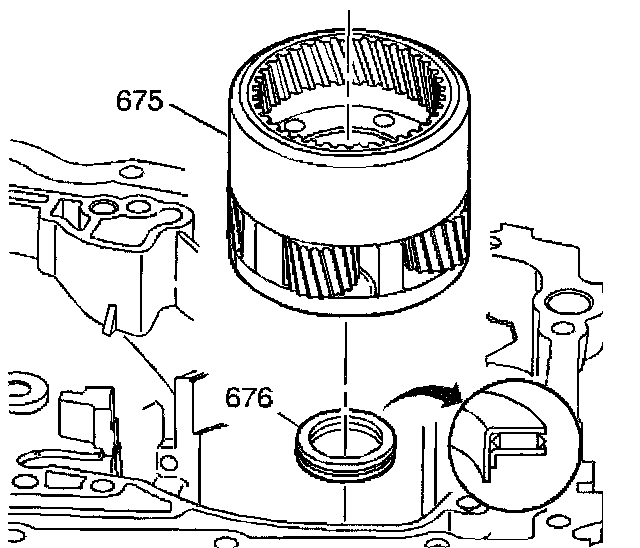 675

676